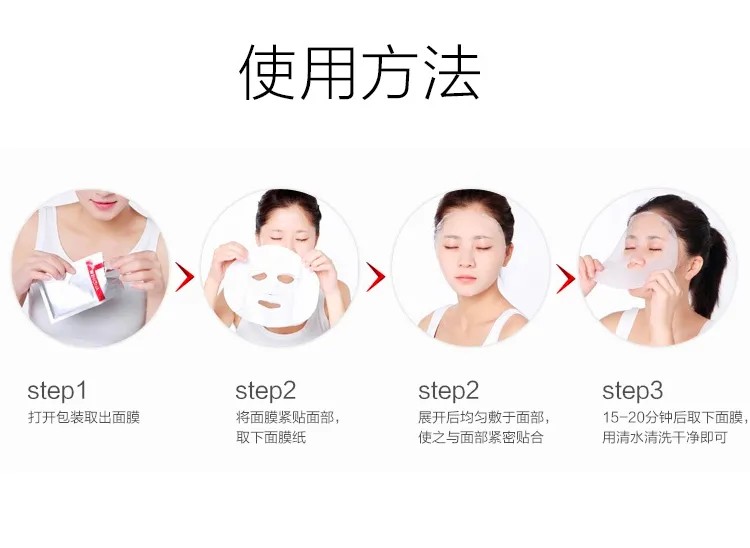 使用方法

step1
打开包装取出面膜

step2
将面膜紧贴面部，取下面膜纸

step2
展开后均匀敷于面部，使之与面部紧密贴合

step3
15-20分钟后取下面膜，用清水清洗干净即可