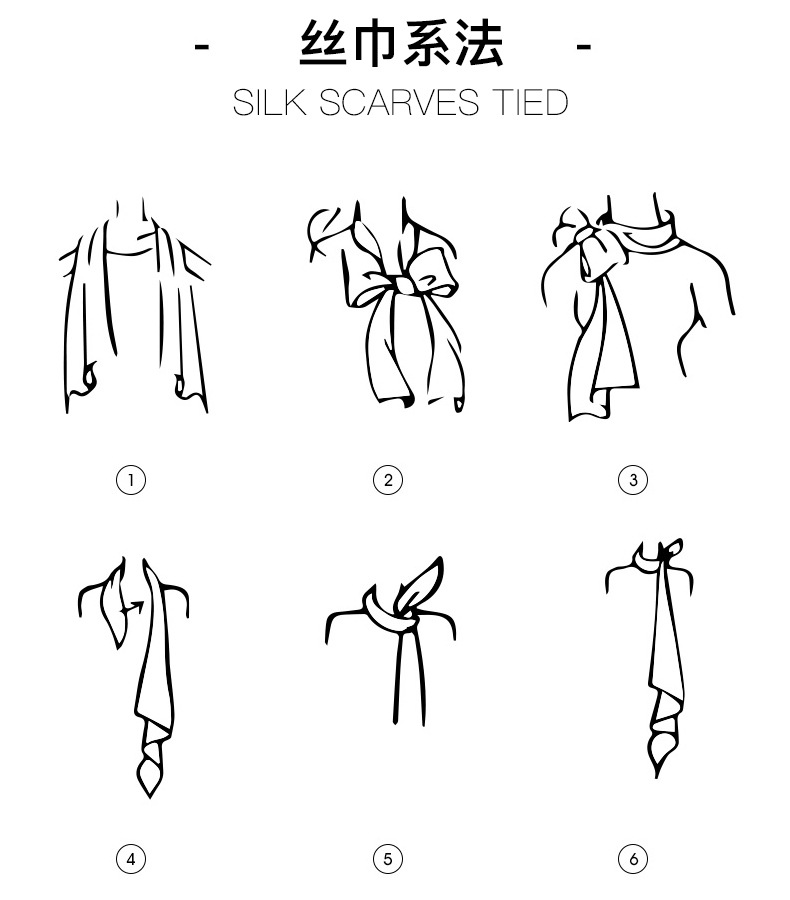 - 丝巾系法 -
SILK SCARVES TIED

①
②
③
④
⑤
⑥