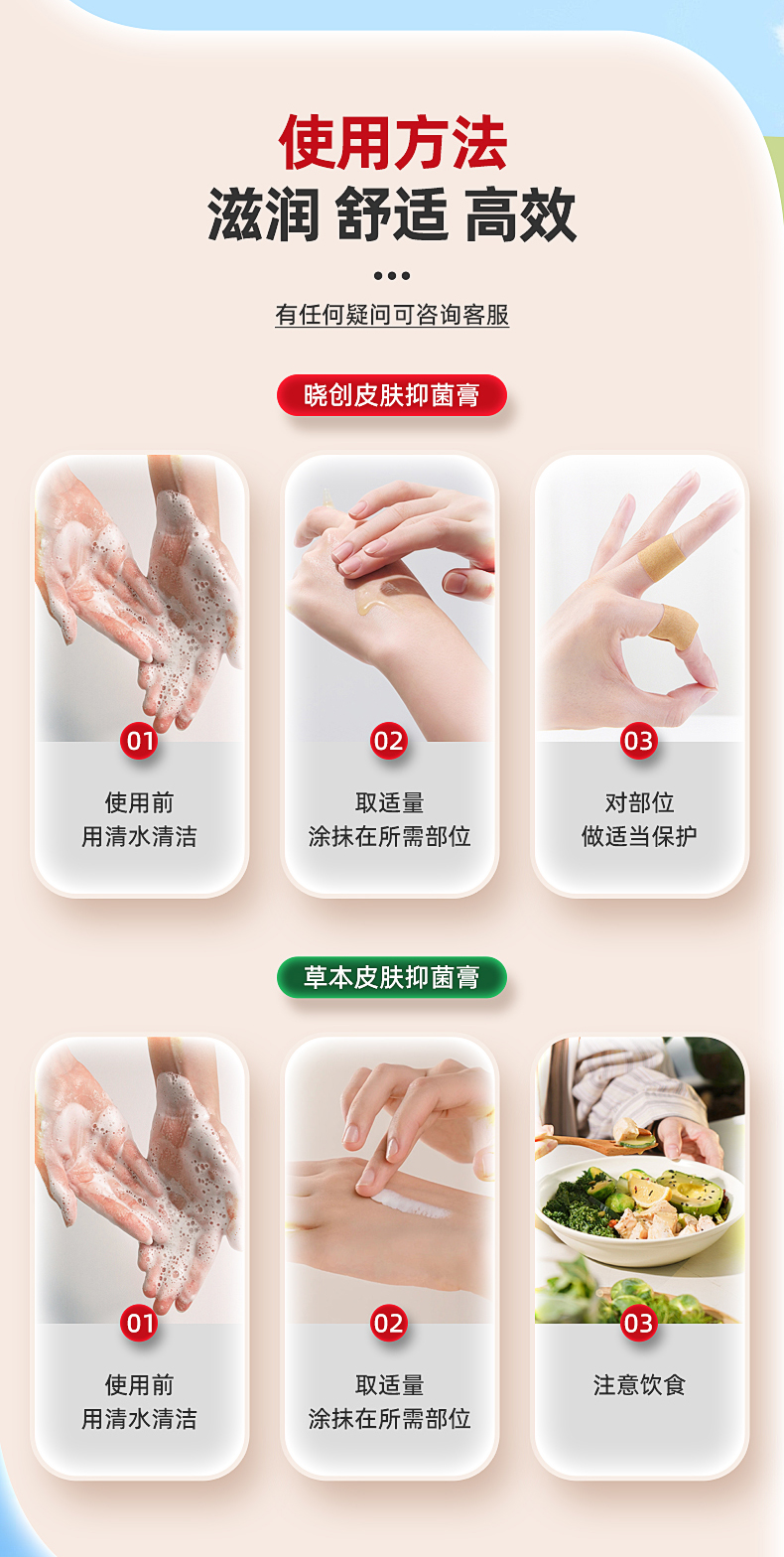 使用方法
滋润 舒适 高效

有任何疑问可咨询客服

晓创皮肤抑菌膏

01
使用前
用清水清洁

02
取适量
涂抹在所需部位

03
对部位
做适当保护

草本皮肤抑菌膏

01
使用前
用清水清洁

02
取适量
涂抹在所需部位

03
注意饮食