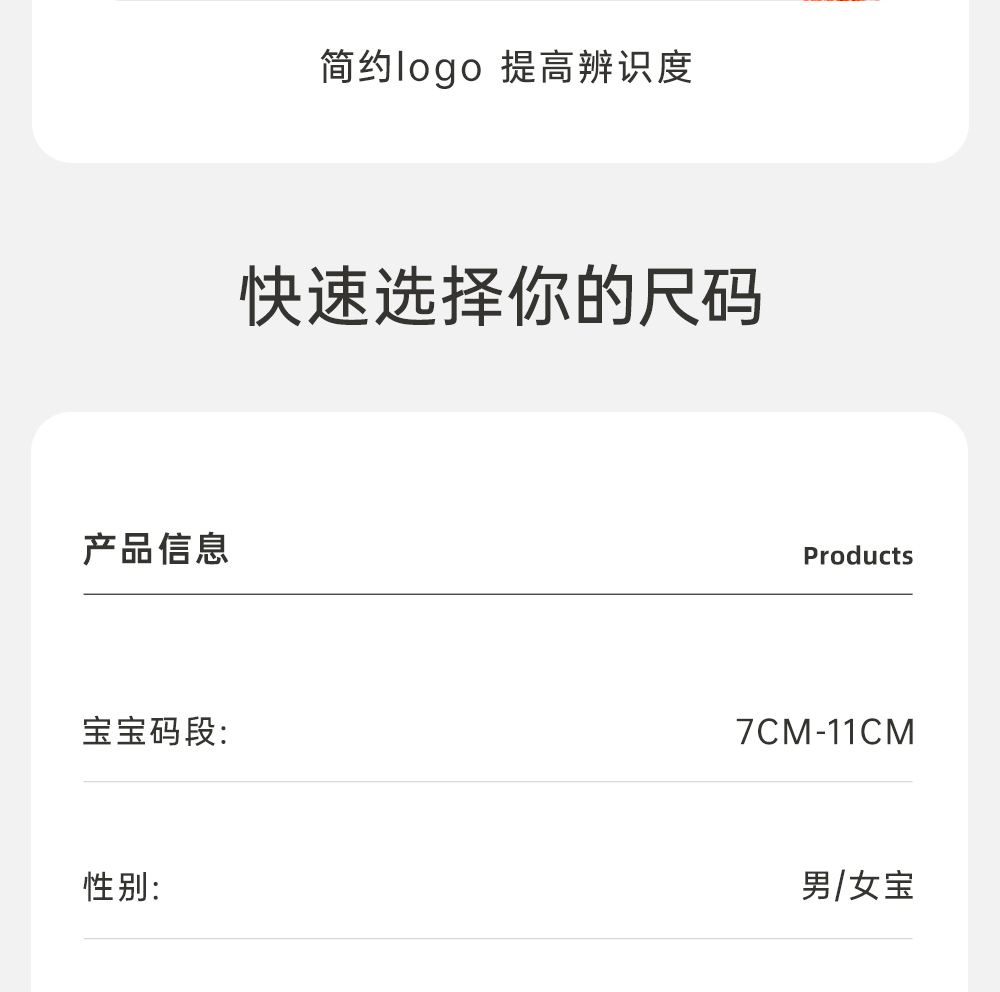 简约logo 提高辨识度

快速选择你的尺码

产品信息 Products

宝宝码段: 7CM-11CM

性别: 男/女宝