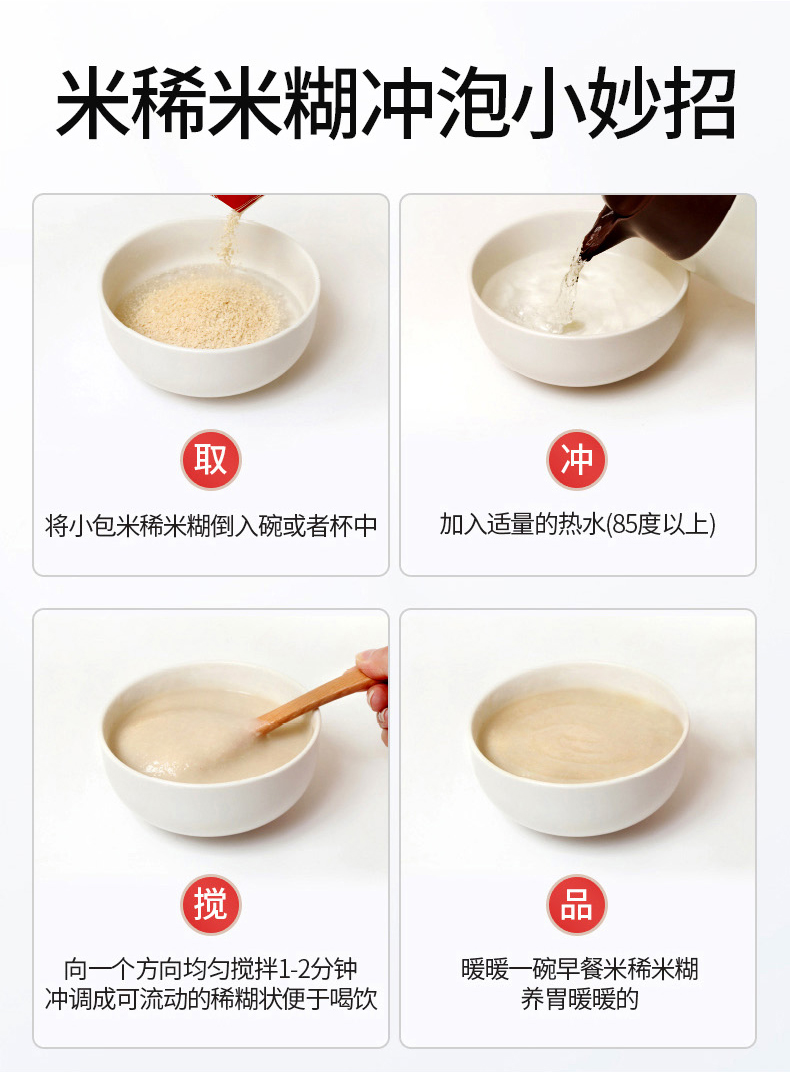 米稀米糊冲泡小妙招

取

将小包米稀米糊倒入碗或者杯中

冲

加入适量的热水(85度以上)

搅

向一个方向均匀搅拌1-2分钟
冲调成可流动的稀糊状便于喝饮

品

暖暖一碗早餐米稀米糊
养胃暖暖的