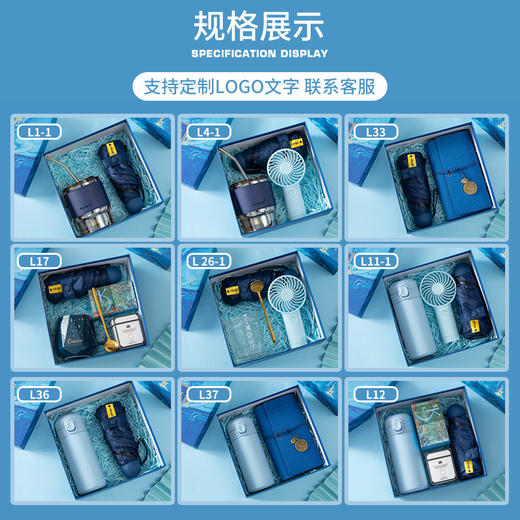 规格展示

SPECIFICATION DISPLAY

支持定制LOGO文字 联系客服

L1-1

L4-1

L33

L17

L 26-1

L11-1

L36

L37

L12