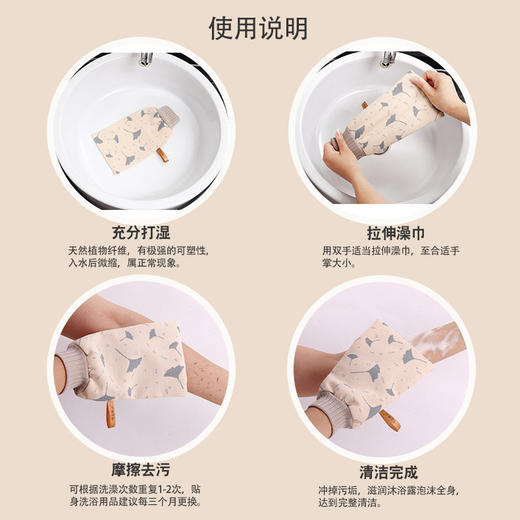 使用说明

充分打湿

天然植物纤维，有极强的可塑性，入水后微缩，属正常现象。

拉伸澡巾

用双手适当拉伸澡巾，至合适手掌大小。

摩擦去污

可根据洗澡次数重复1-2次，贴身洗浴用品建议每三个月更换。

清洁完成

冲掉污垢，滋润沐浴露泡沫全身，达到完整清洁。