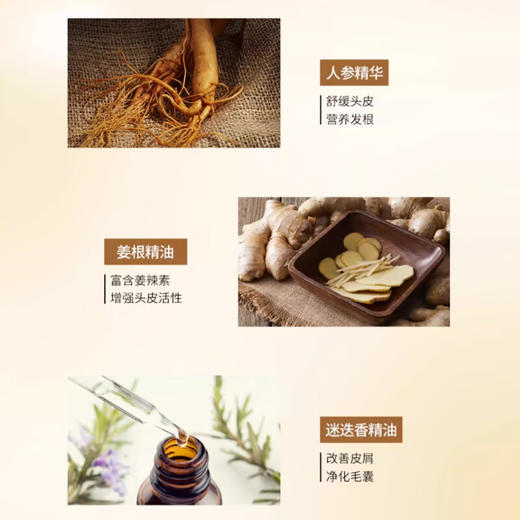 人参精华

舒缓头皮
营养发根

姜根精油

富含姜辣素
增强头皮活性

迷迭香精油

改善皮屑
净化毛囊