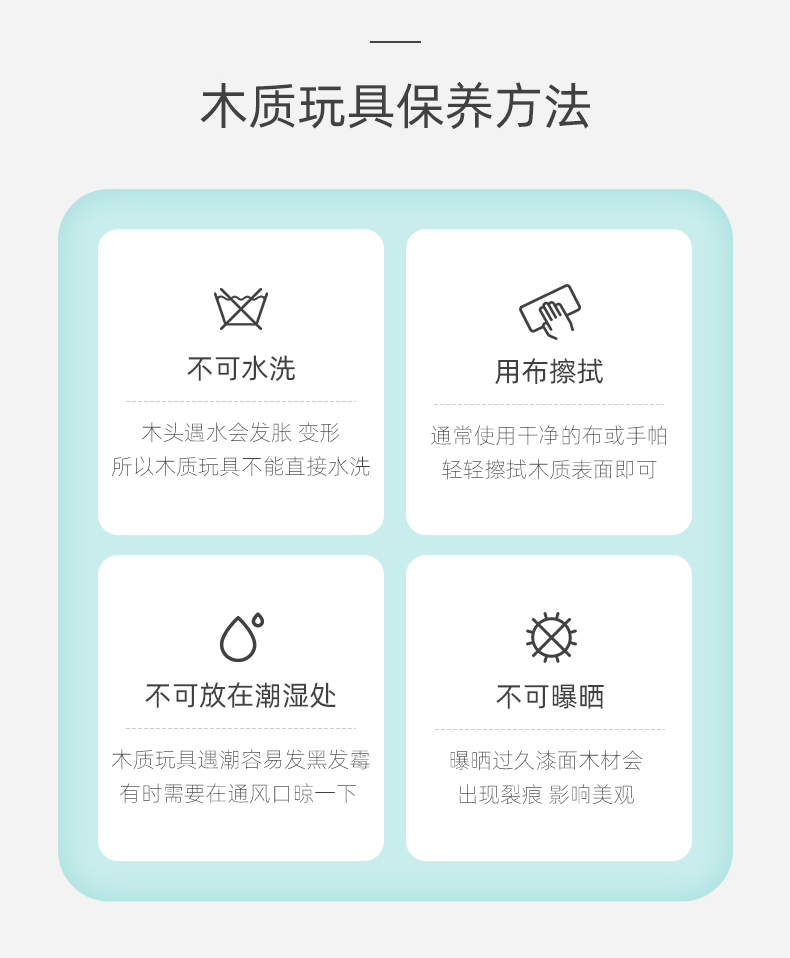 木质玩具保养方法

不可水洗

木头遇水会发胀 变形
所以木质玩具不能直接水洗

用布擦拭

通常使用干净的布或手帕
轻轻擦拭木质表面即可

不可放在潮湿处

木质玩具遇潮容易发黑发霉
有时需要在通风口晾一下

不可曝晒

曝晒过久漆面木材会
出现裂痕 影响美观