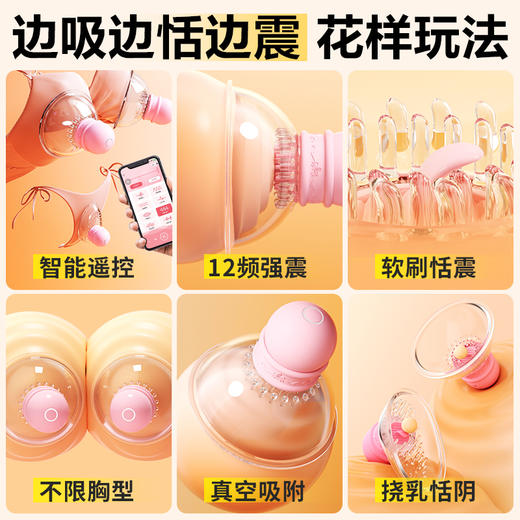 边吸边恬边震 花样玩法

智能遥控

12频强震

软刷恬震

不限胸型

真空吸附

挠乳恬阴