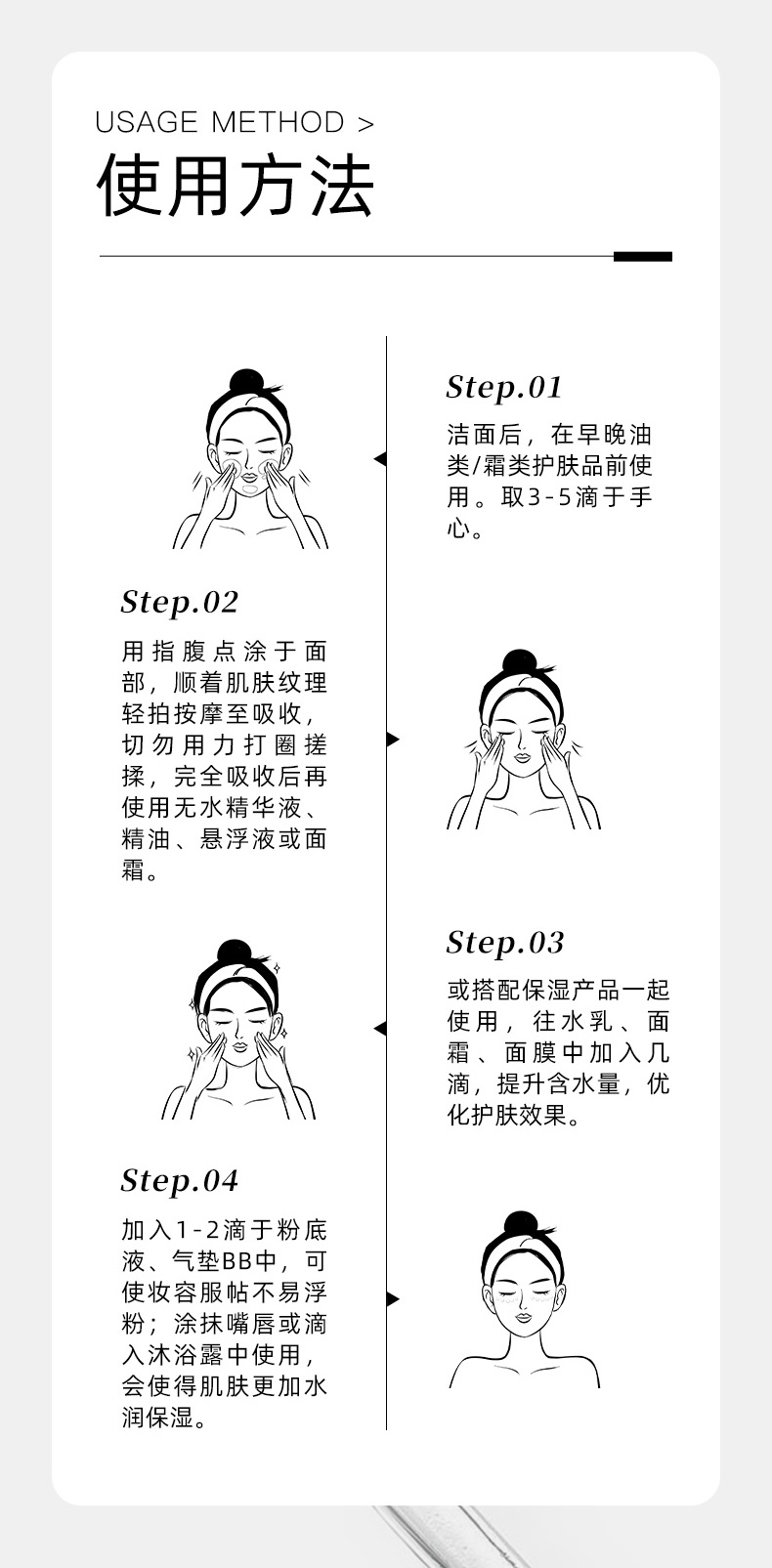 USAGE METHOD >
使用方法

Step.01
洁面后，在早晚油类/霜类护肤品前使用。取3-5滴于手心。

Step.02
用指腹点涂于面部，顺着肌肤纹理轻拍按摩至吸收，切勿用力打圈搓揉，完全吸收后再使用无水精华液、精油、悬浮液或面霜。

Step.03
或搭配保湿产品一起使用，往水乳、面霜、面膜中加入几滴，提升含水量，优化护肤效果。

Step.04
加入1-2滴于粉底液、气垫BB中，可使妆容服帖不易浮粉；涂抹嘴唇或滴入沐浴露中使用，会使得肌肤更加水润保湿。