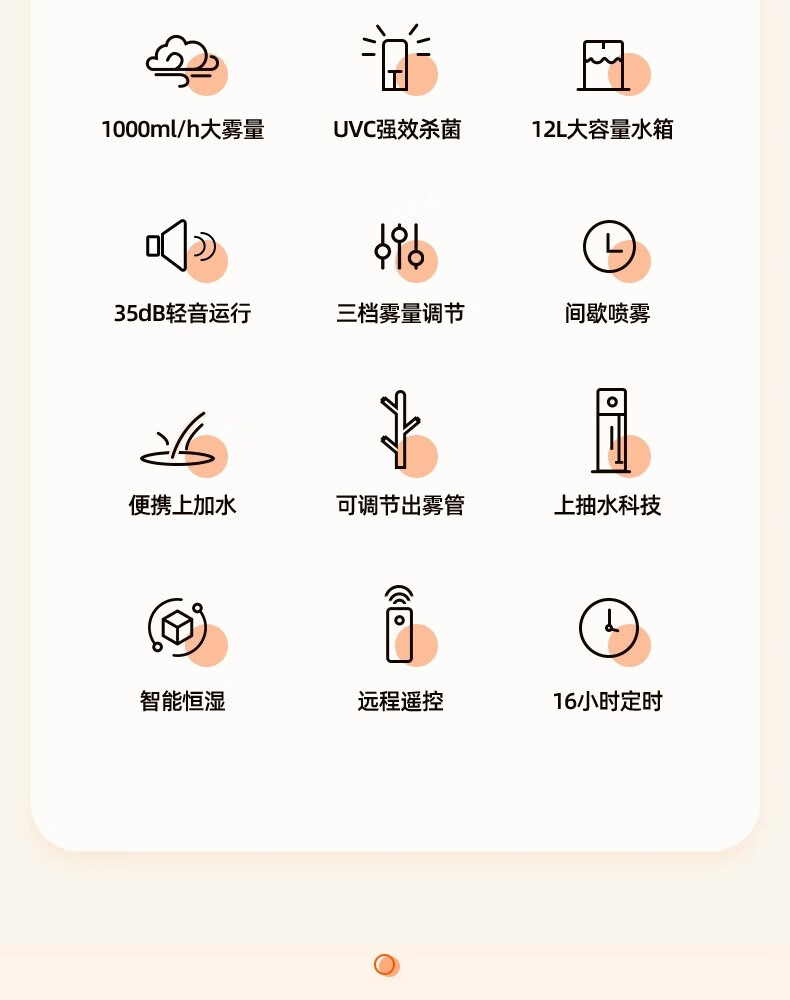 1000ml/h大雾量

UVC强效杀菌

12L大容量水箱

35dB轻音运行

三档雾量调节

间歇喷雾

便携上加水

可调节出雾管

上抽水科技

智能恒湿

远程遥控

16小时定时