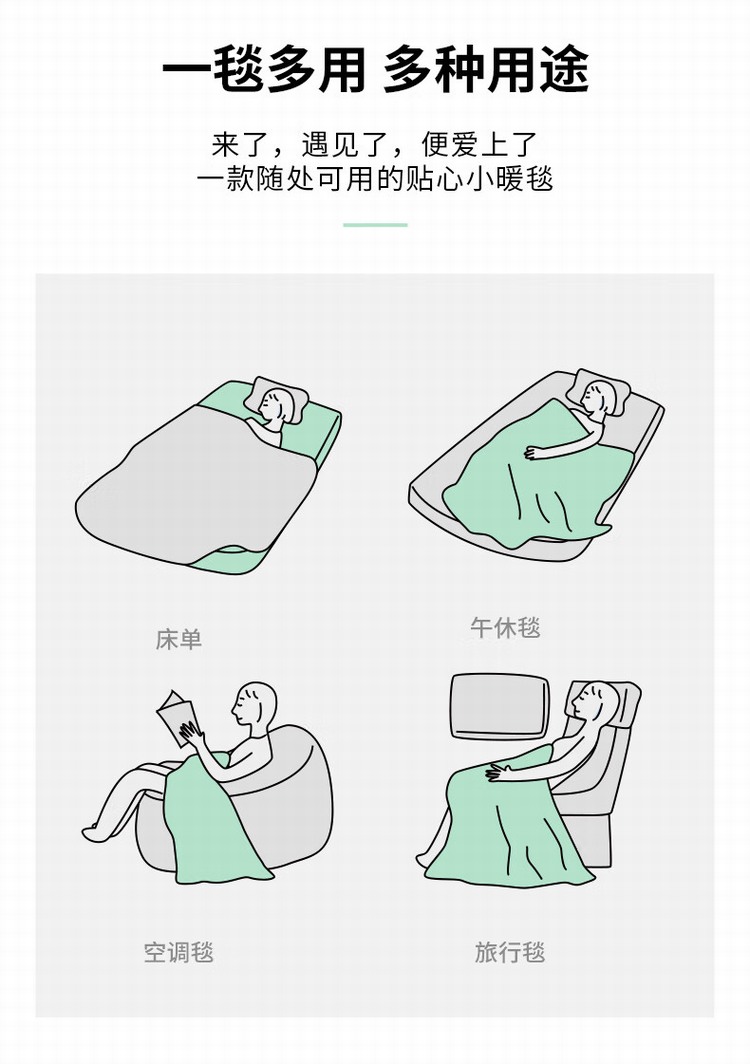 一毯多用 多种用途

来了，遇见了，便爱上了
一款随处可用的贴心小暖毯

床单

午休毯

空调毯

旅行毯