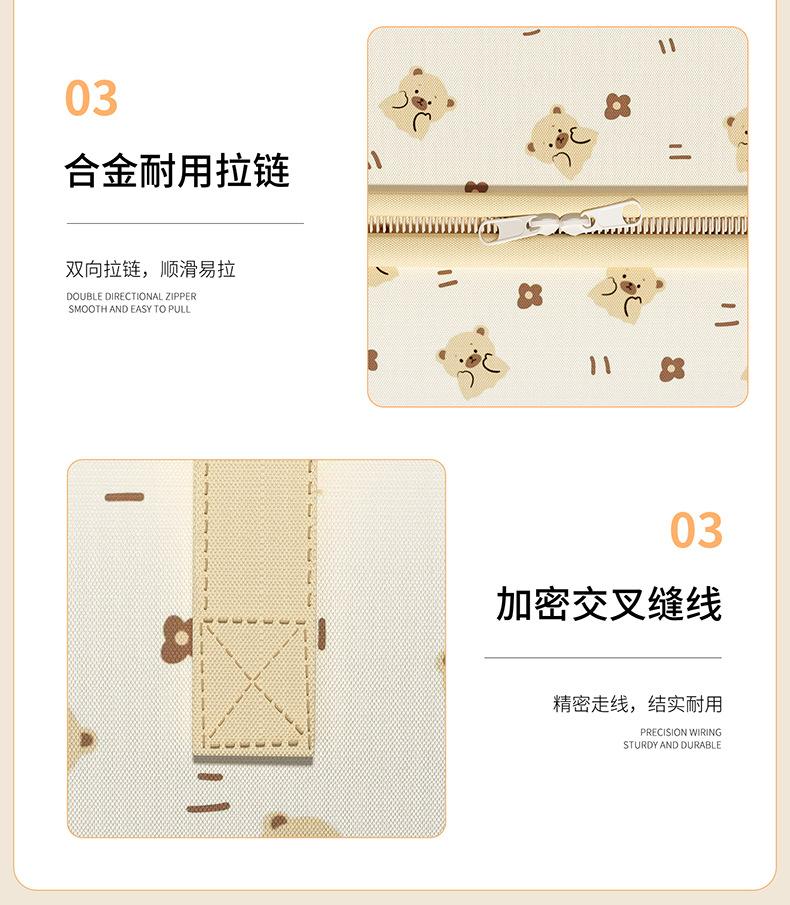 03

合金耐用拉链

双向拉链，顺滑易拉

DOUBLE DIRECTIONAL ZIPPER
SMOOTH AND EASY TO PULL

03

加密交叉缝线

精密走线，结实耐用

PRECISION WIRING
STURDY AND DURABLE