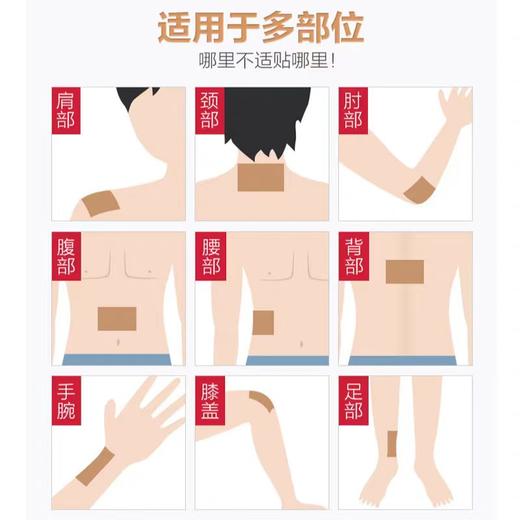 适用于多部位
哪里不适贴哪里!

肩部

颈部

肘部

腹部

腰部

背部

手腕

膝盖

足部