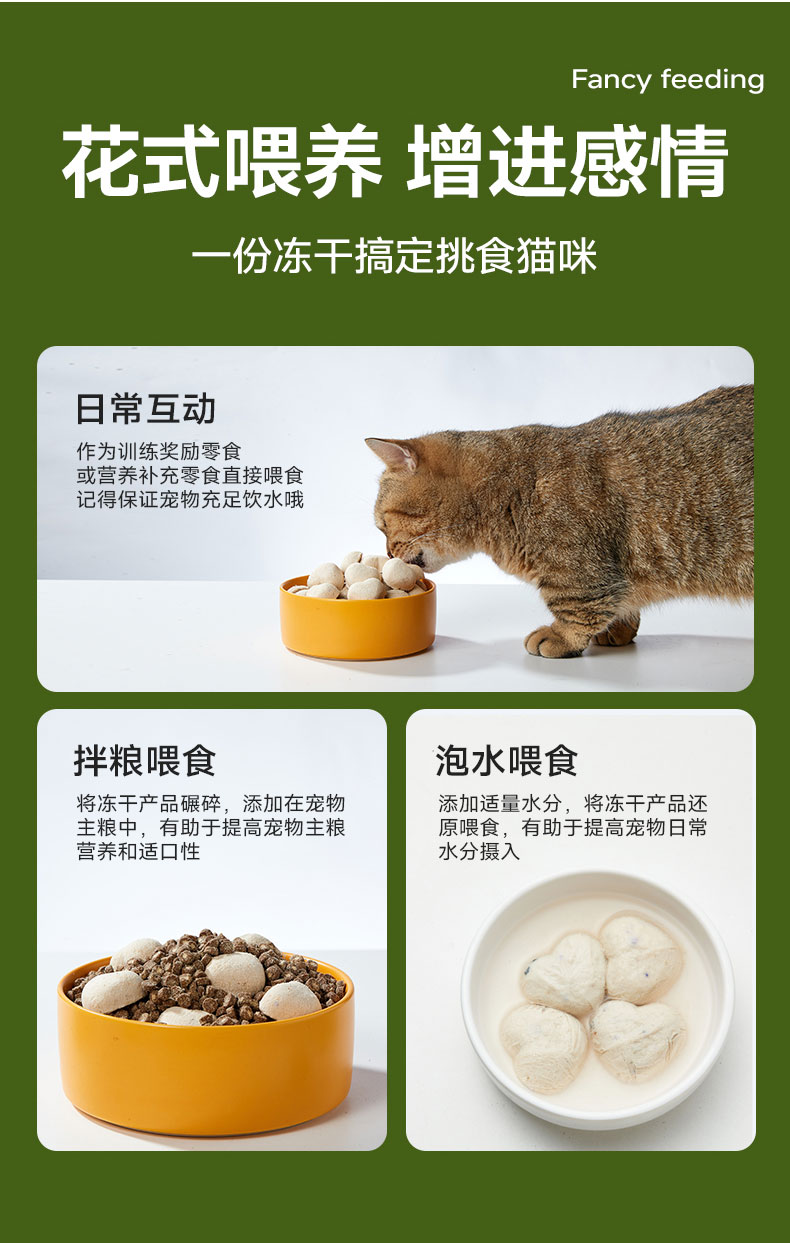 Fancy feeding

花式喂养 增进感情

一份冻干搞定挑食猫咪

日常互动

作为训练奖励零食
或营养补充零食直接喂食
记得保证宠物充足饮水哦

拌粮喂食

将冻干产品碾碎，添加在宠物主粮中，有助于提高宠物主粮营养和适口性

泡水喂食

添加适量水分，将冻干产品还原喂食，有助于提高宠物日常水分摄入