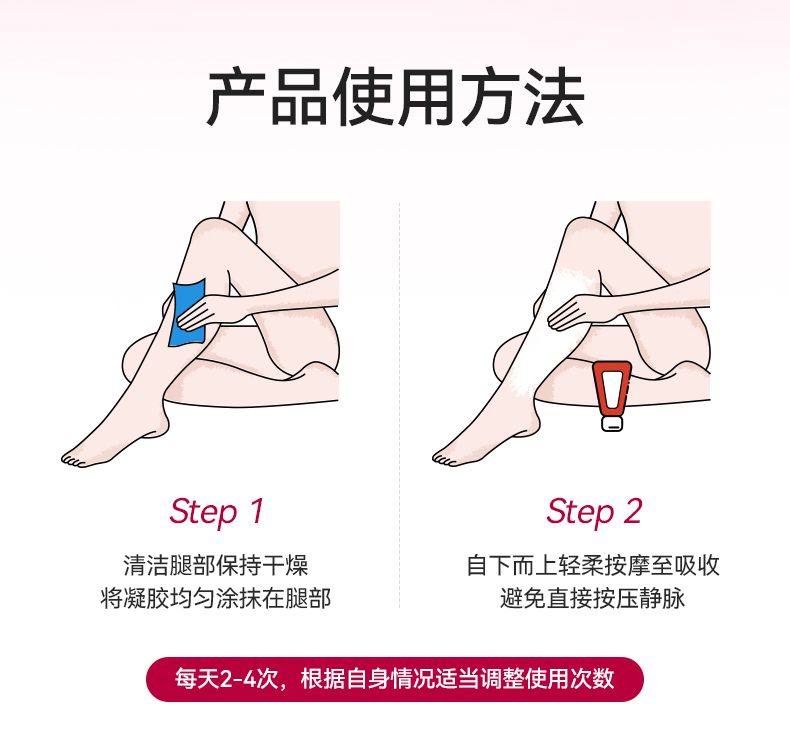 产品使用方法

Step 1

清洁腿部保持干燥
将凝胶均匀涂抹在腿部

Step 2

自下而上轻柔按摩至吸收
避免直接按压静脉

每天2-4次，根据自身情况适当调整使用次数