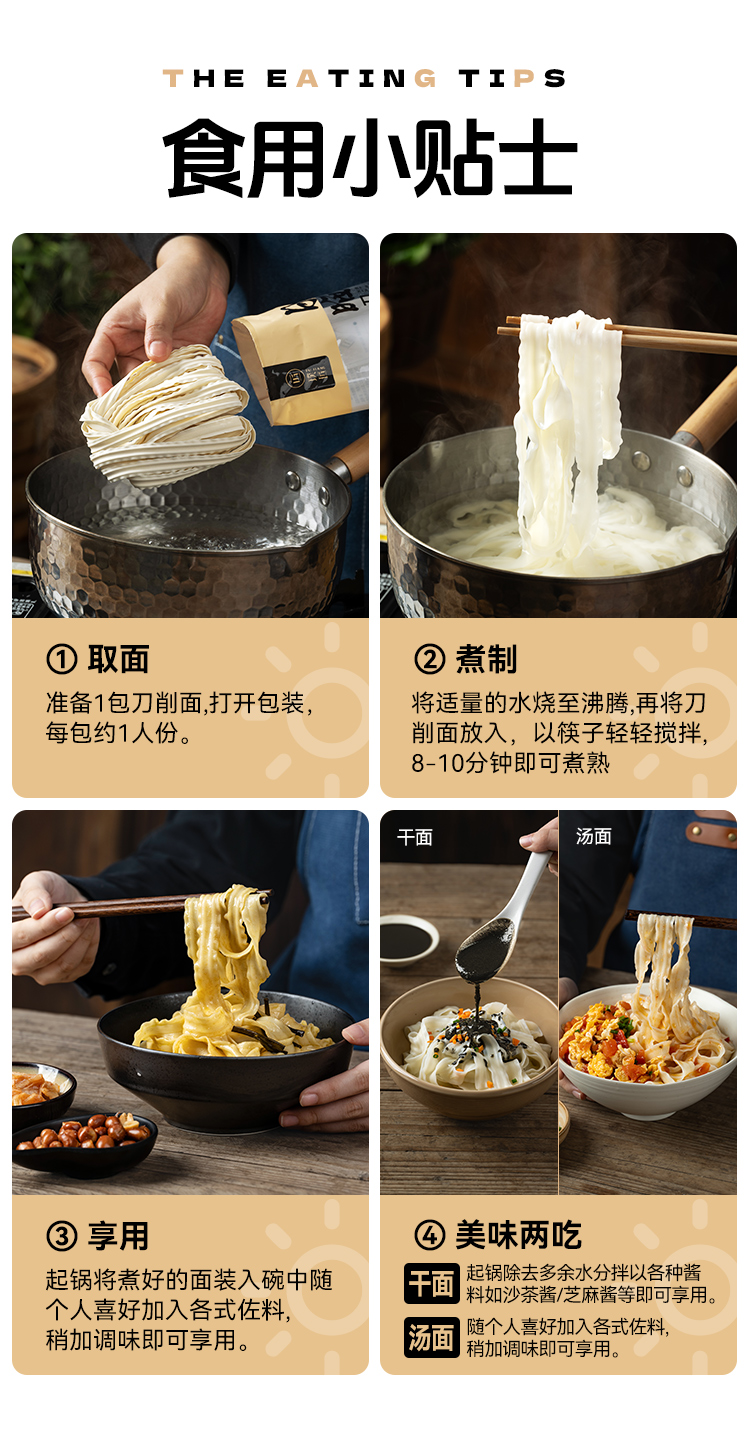 THE EATING TIPS

食用小贴士

① 取面
准备1包刀削面,打开包装,每包约1人份。

② 煮制
将适量的水烧至沸腾,再将刀削面放入,以筷子轻轻搅拌,8-10分钟即可煮熟

③ 享用
起锅将煮好的面装入碗中随个人喜好加入各式佐料,稍加调味即可享用。

干面

汤面

④ 美味两吃
干面 起锅除去多余水分拌以各种酱料如沙茶酱/芝麻酱等即可享用。
汤面 随个人喜好加入各式佐料,稍加调味即可享用。