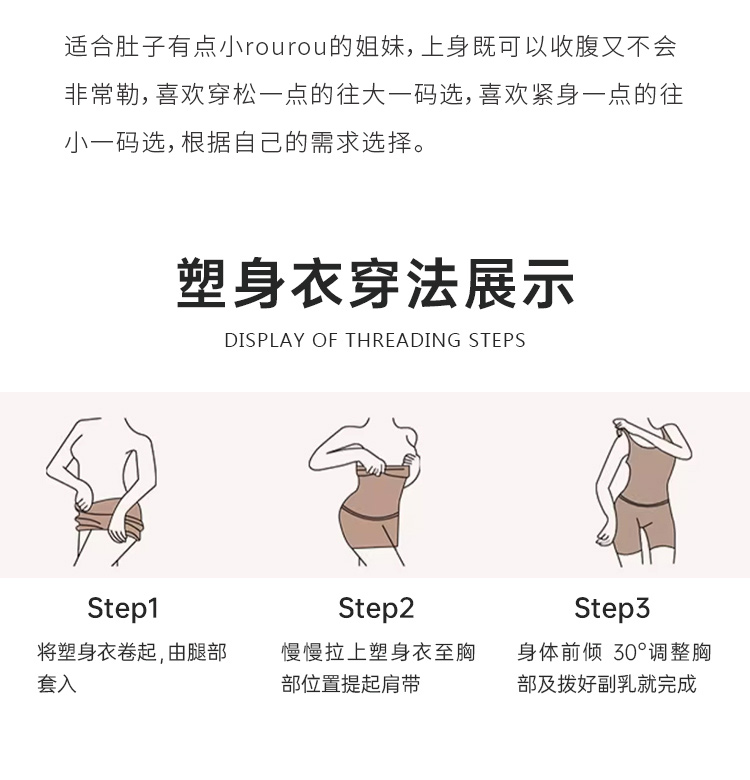 适合肚子有点小rourou的姐妹，上身既可以收腹又不会非常勒，喜欢穿松一点的往大一码选，喜欢紧身一点的往小一码选，根据自己的需求选择。

塑身衣穿法展示

DISPLAY OF THREADING STEPS

Step1

将塑身衣卷起，由腿部套入

Step2

慢慢拉上塑身衣至胸部位置提起肩带

Step3

身体前倾 30°调整胸部及拨好副乳就完成