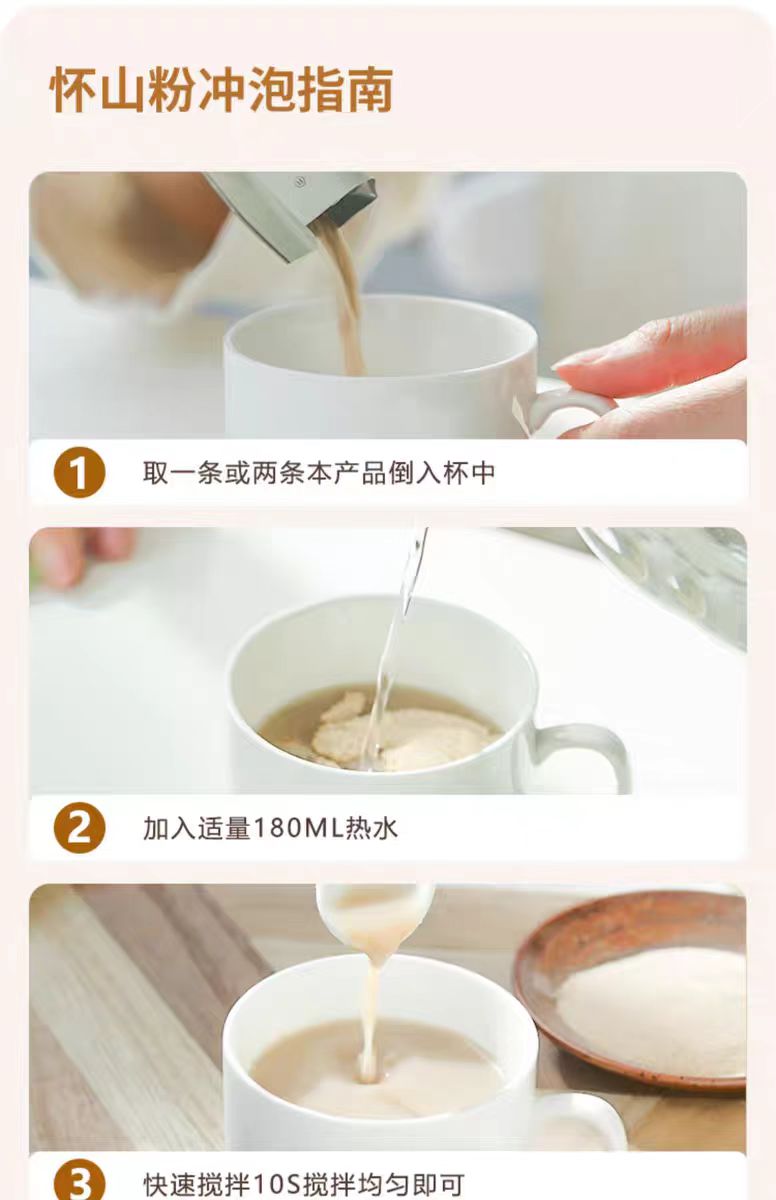 怀山粉冲泡指南

1 取一条或两条本产品倒入杯中

2 加入适量180ML热水

3 快速搅拌10S搅拌均匀即可