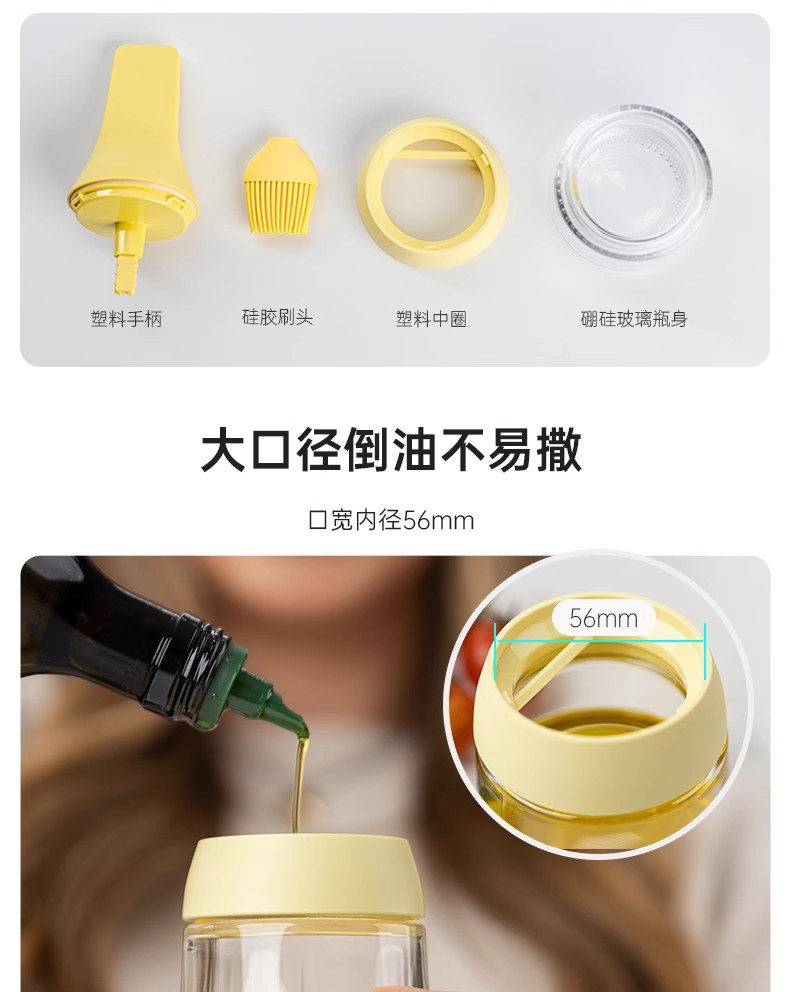 塑料手柄

硅胶刷头

塑料中圈

硼硅玻璃瓶身

大口径倒油不易撒

口宽内径56mm

56mm