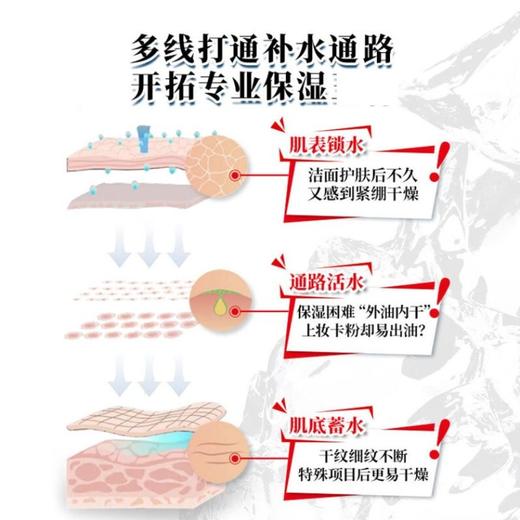 多线打通补水通路
开拓专业保湿

肌表锁水
洁面护肤后不久
又感到紧绷干燥

通路活水
保湿困难“外油内干”
上妆卡粉却易出油?

肌底蓄水
干纹细纹不断
特殊项目后更易干燥