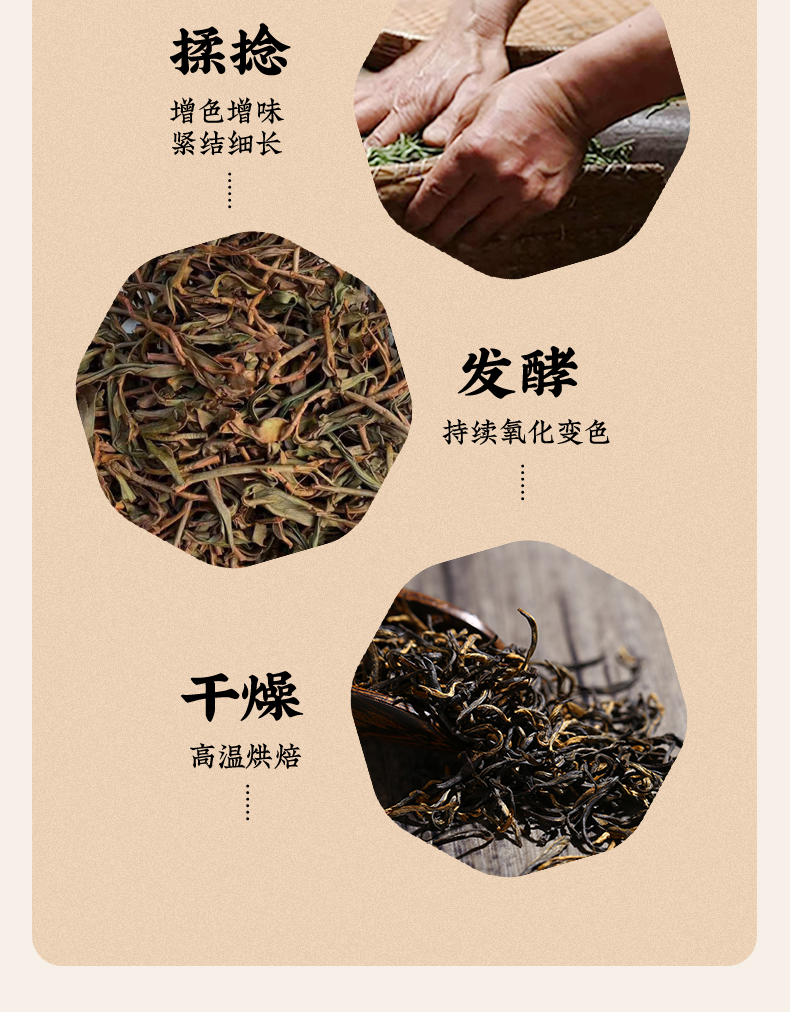 揉捻
增色增味
紧结细长

发酵
持续氧化变色

干燥
高温烘焙