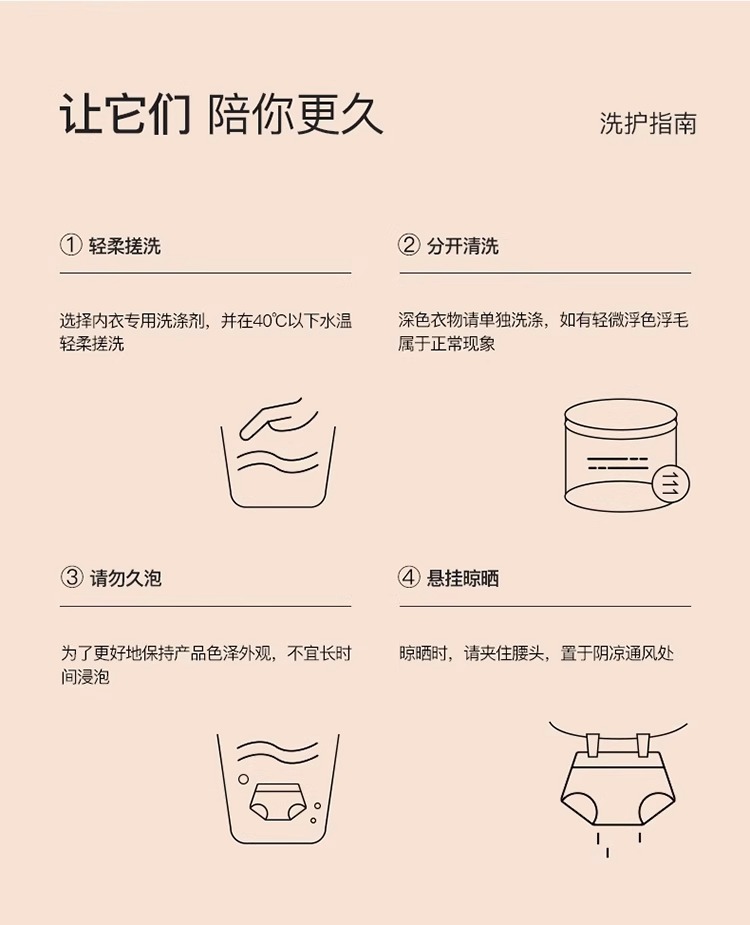 让它们 陪你更久

洗护指南

① 轻柔搓洗

选择内衣专用洗涤剂，并在40℃以下水温轻柔搓洗

② 分开清洗

深色衣物请单独洗涤，如有轻微浮色浮毛属于正常现象

③ 请勿久泡

为了更好地保持产品色泽外观，不宜长时间浸泡

④ 悬挂晾晒

晾晒时，请夹住腰头，置于阴凉通风处