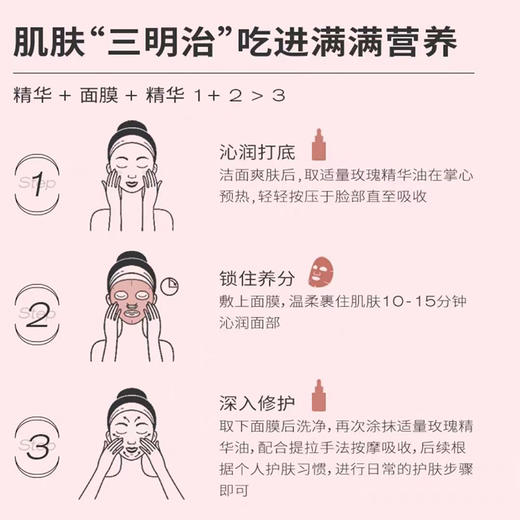 肌肤“三明治”吃进满满营养

精华 + 面膜 + 精华 1+ 2 > 3

Step 1

沁润打底
洁面爽肤后，取适量玫瑰精华油在掌心预热，轻轻按压于脸部直至吸收

Step 2

锁住养分
敷上面膜，温柔裹住肌肤10-15分钟沁润面部

Step 3

深入修护
取下面膜后洗净，再次涂抹适量玫瑰精华油，配合提拉手法按摩吸收，后续根据个人护肤习惯，进行日常的护肤步骤即可