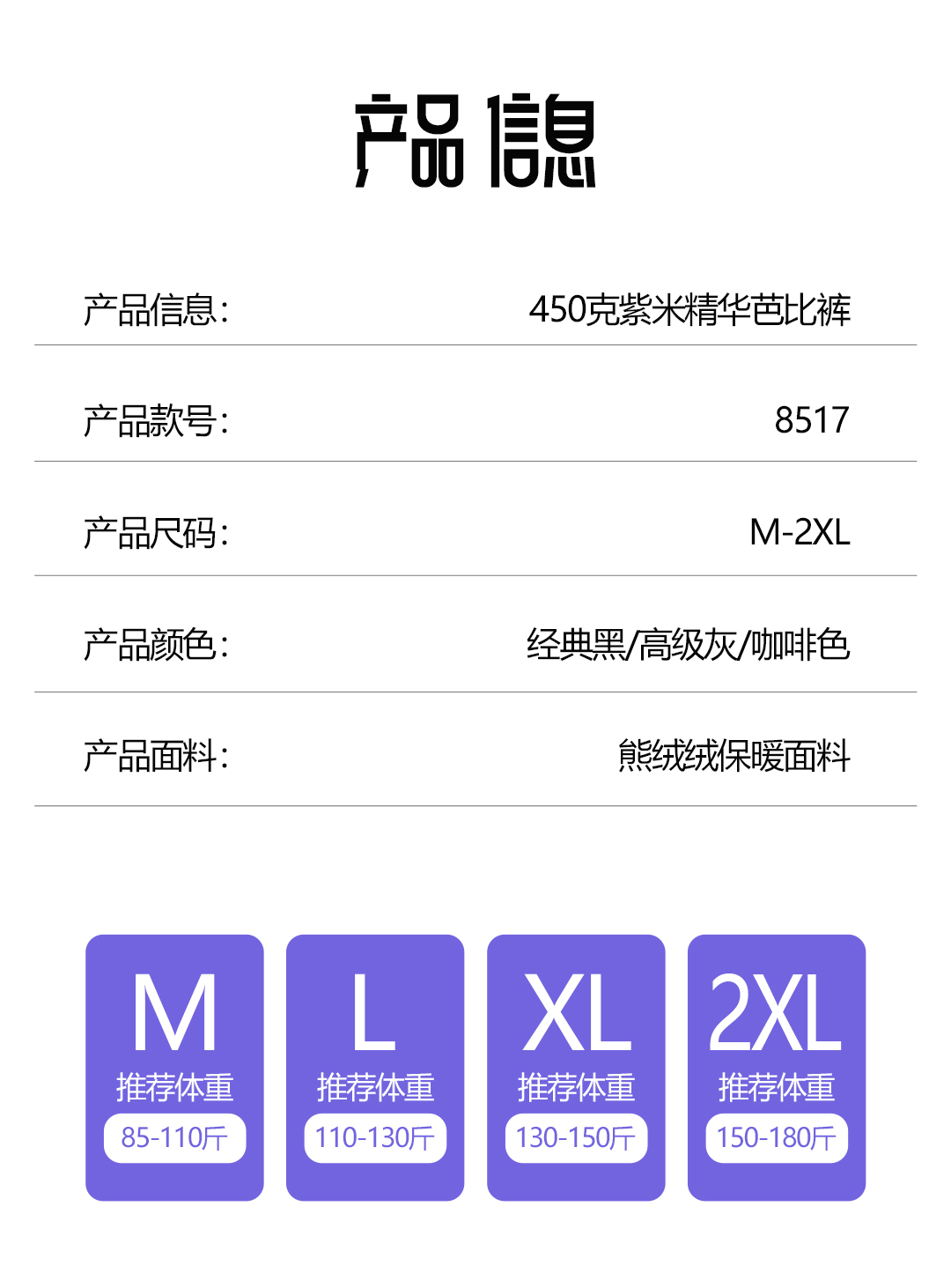 产品信息

产品信息: 450克紫米精华芭比裤

产品款号: 8517

产品尺码: M-2XL

产品颜色: 经典黑/高级灰/咖啡色

产品面料: 熊绒绒保暖面料

M
推荐体重
85-110斤

L
推荐体重
110-130斤

XL
推荐体重
130-150斤

2XL
推荐体重
150-180斤