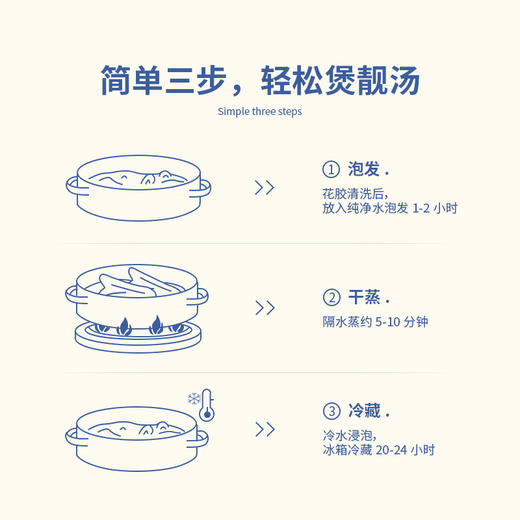 简单三步，轻松煲靓汤

Simple three steps

>>

① 泡发 .

花胶清洗后，
放入纯净水泡发 1-2 小时

>>

② 干蒸 .

隔水蒸约 5-10 分钟

>>

③ 冷藏 .

冷水浸泡，
冰箱冷藏 20-24 小时