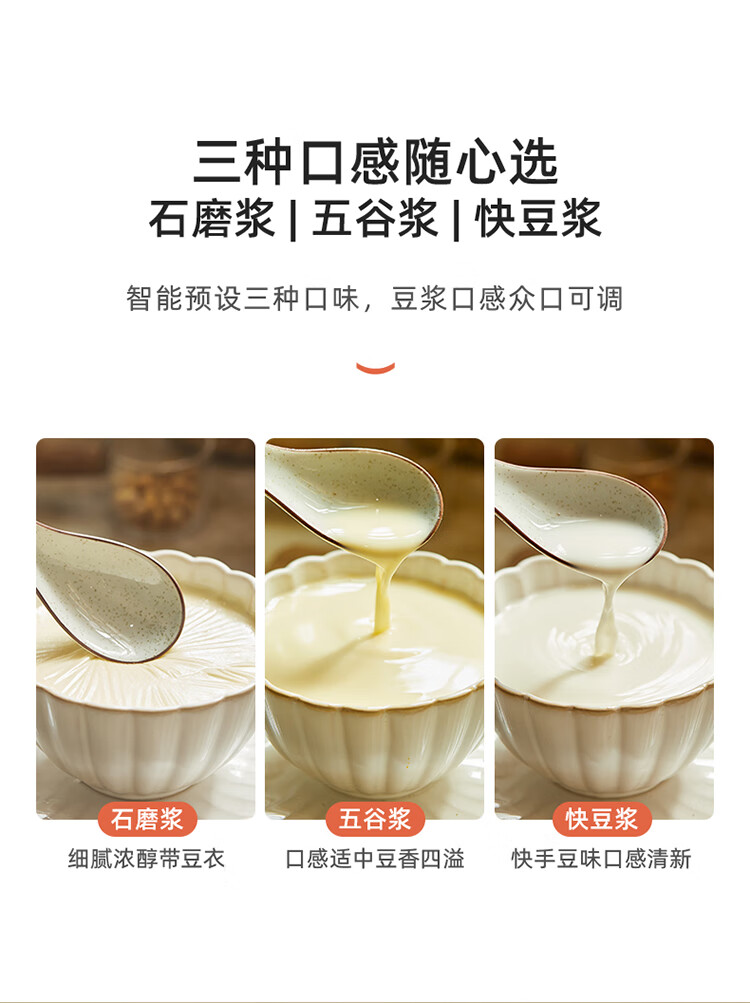 三种口感随心选
石磨浆 | 五谷浆 | 快豆浆

智能预设三种口味，豆浆口感众口可调

石磨浆
细腻浓醇带豆衣

五谷浆
口感适中豆香四溢

快豆浆
快手豆味口感清新