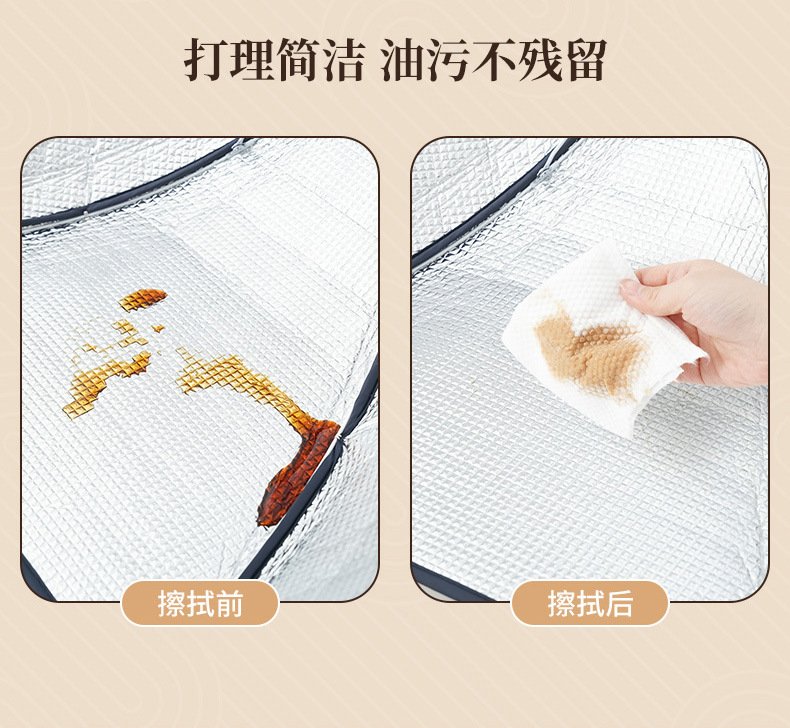 打理简洁 油污不残留

擦拭前

擦拭后