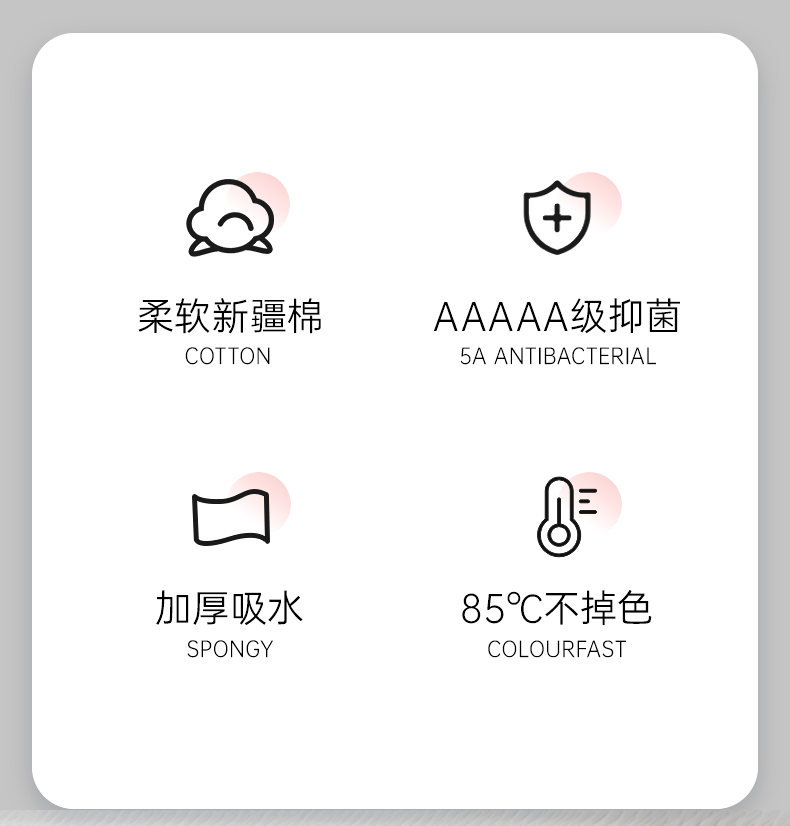 柔软新疆棉
COTTON

AAAAA级抑菌
5A ANTIBACTERIAL

加厚吸水
SPONGY

85℃不掉色
COLOURFAST