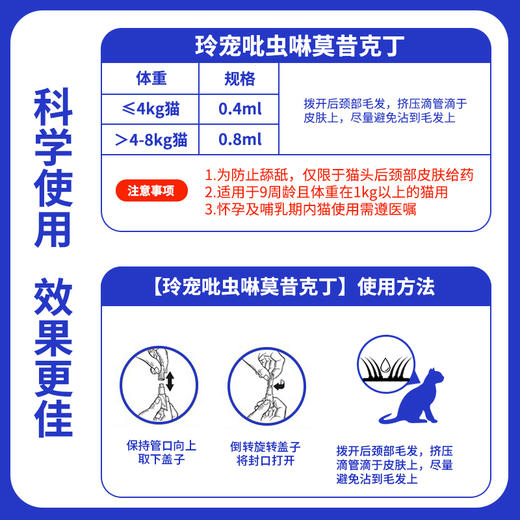 科学使用

效果更佳

玲宠吡虫啉莫昔克丁

| 体重 | 规格 | |
|---|---|---|
| ≤4kg猫 | 0.4ml | 拨开后颈部毛发，挤压滴管滴于皮肤上，尽量避免沾到毛发上 |
| ＞4-8kg猫 | 0.8ml | |

注意事项

1.为防止舔舐，仅限于猫头后颈部皮肤给药
2.适用于9周龄且体重在1kg以上的猫用
3.怀孕及哺乳期内猫使用需遵医嘱

【玲宠吡虫啉莫昔克丁】使用方法

保持管口向上取下盖子

倒转旋转盖子将封口打开

拨开后颈部毛发，挤压滴管滴于皮肤上，尽量避免沾到毛发上