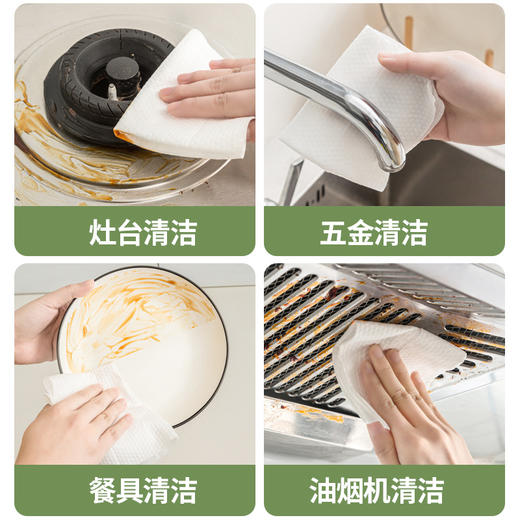 灶台清洁

五金清洁

餐具清洁

油烟机清洁