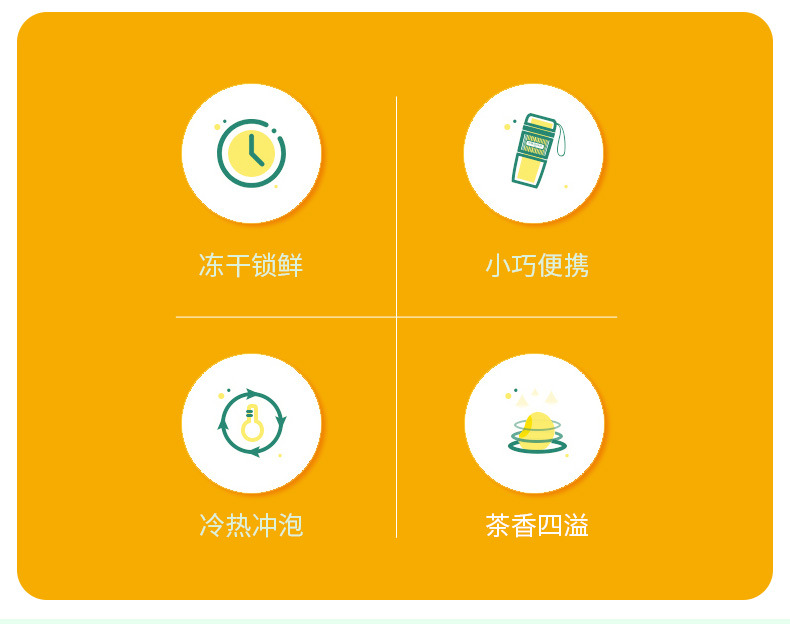 冻干锁鲜

小巧便携

冷热冲泡

茶香四溢