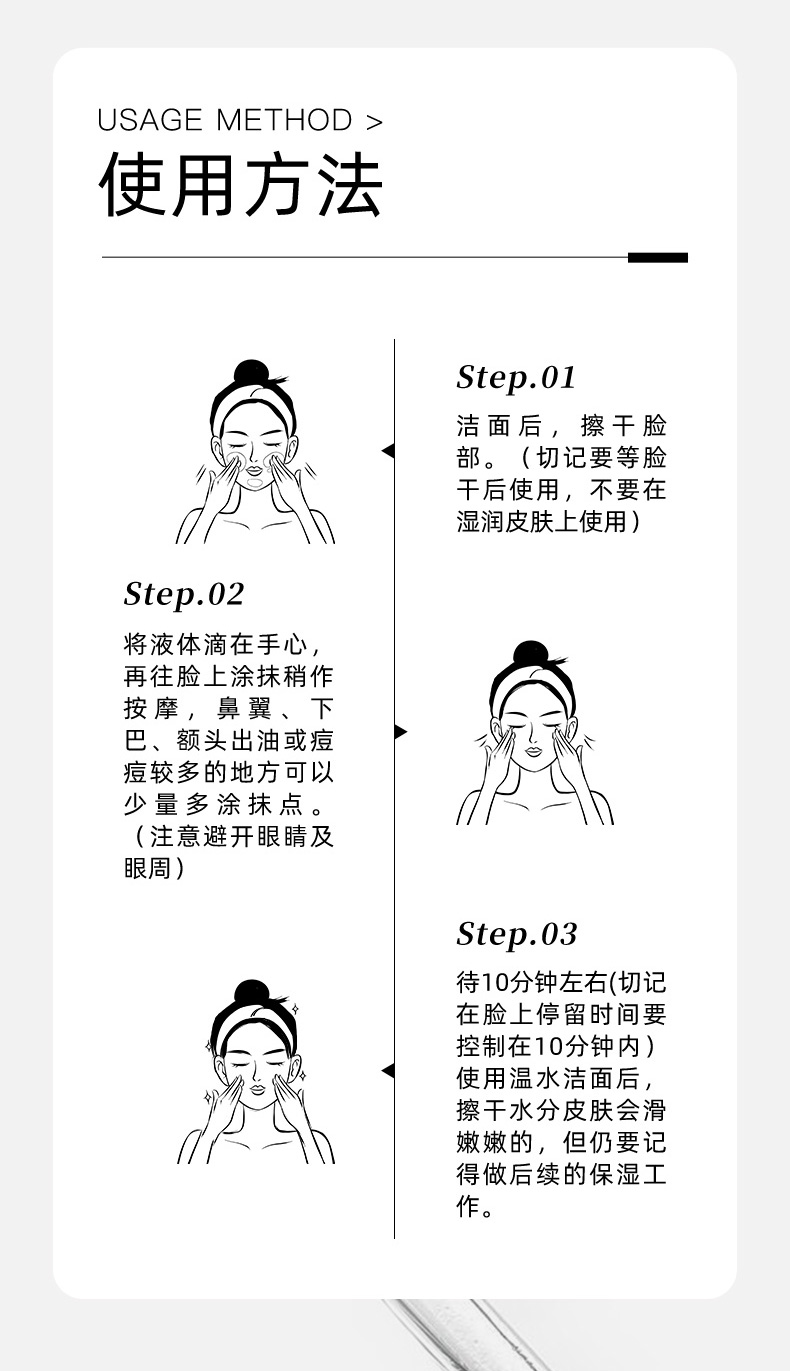 USAGE METHOD >
使用方法

Step.01
洁面后，擦干脸部。（切记要等脸干后使用，不要在湿润皮肤上使用）

Step.02
将液体滴在手心，再往脸上涂抹稍作按摩，鼻翼、下巴、额头出油或痘痘较多的地方可以少量多涂抹点。（注意避开眼睛及眼周）

Step.03
待10分钟左右(切记在脸上停留时间要控制在10分钟内）使用温水洁面后，擦干水分皮肤会滑嫩嫩的，但仍要记得做后续的保湿工作。