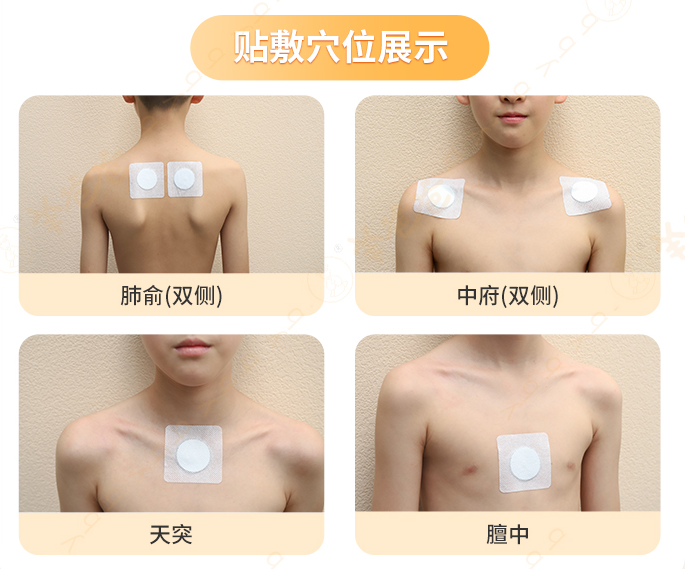 贴敷穴位展示

肺俞(双侧)

中府(双侧)

天突

膻中