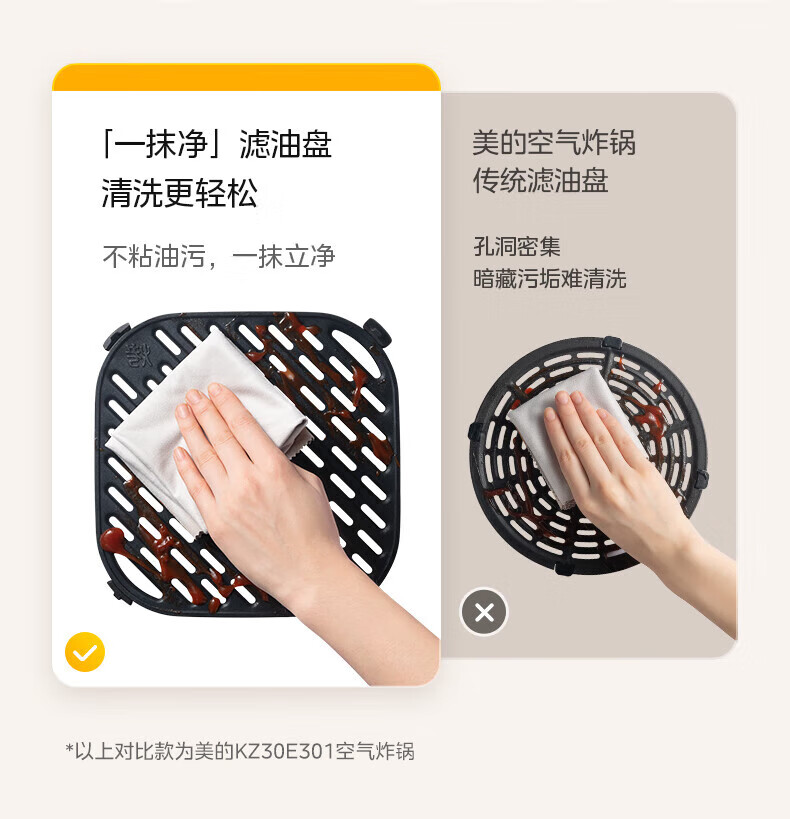 「一抹净」滤油盘
清洗更轻松

不粘油污，一抹立净

美的空气炸锅
传统滤油盘

孔洞密集
暗藏污垢难清洗

*以上对比款为美的KZ30E301空气炸锅