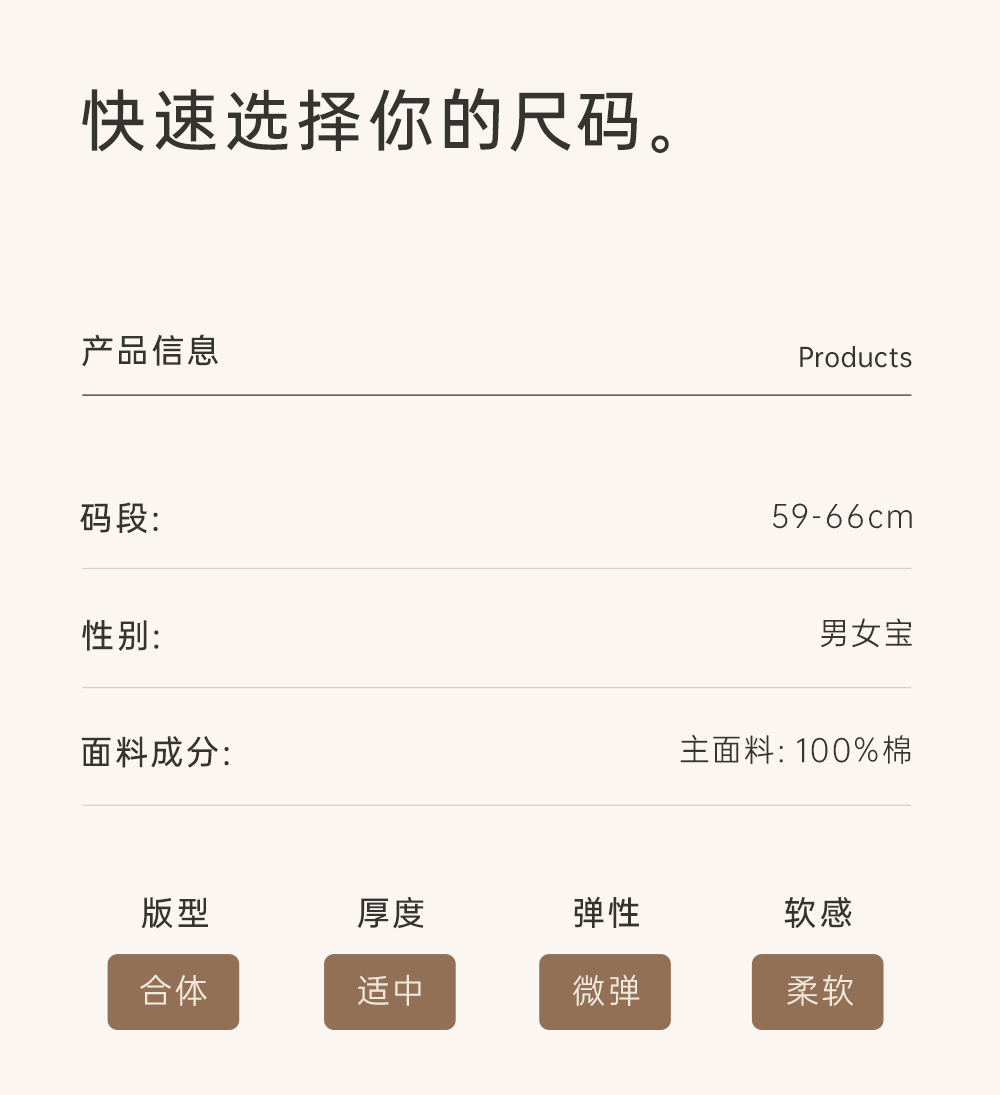 快速选择你的尺码。

产品信息

Products

码段:

59-66cm

性别:

男女宝

面料成分:

主面料:100%棉

版型

合体

厚度

适中

弹性

微弹

软感

柔软