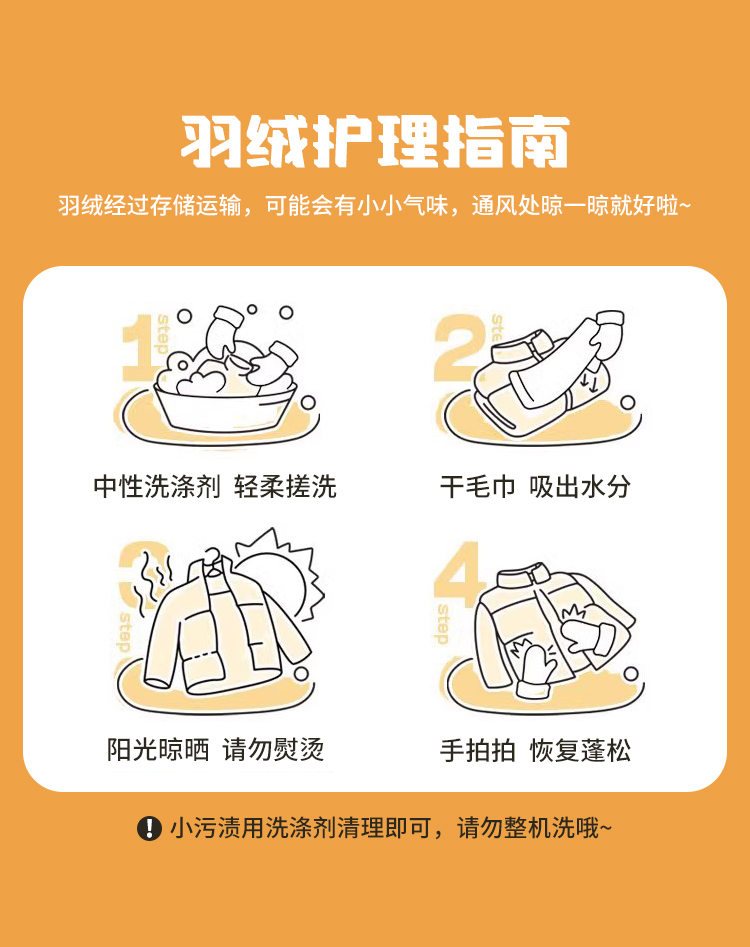 羽绒护理指南

羽绒经过存储运输，可能会有小小气味，通风处晾一晾就好啦~

1 step

中性洗涤剂 轻柔搓洗

2 step

干毛巾 吸出水分

3 step

阳光晾晒 请勿熨烫

4 step

手拍拍 恢复蓬松

! 小污渍用洗涤剂清理即可，请勿整机洗哦~