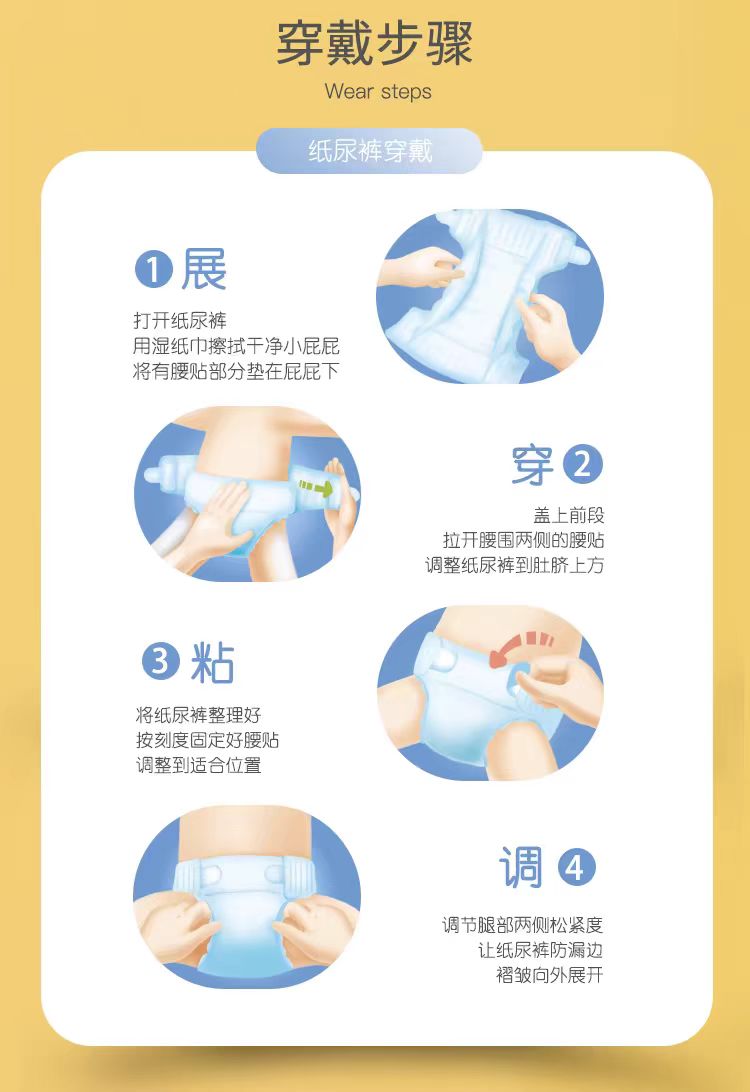 穿戴步骤
Wear steps

纸尿裤穿戴

1 展
打开纸尿裤
用湿纸巾擦拭干净小屁屁
将有腰贴部分垫在屁屁下

穿 2
盖上前段
拉开腰围两侧的腰贴
调整纸尿裤到肚脐上方

3 粘
将纸尿裤整理好
按刻度固定好腰贴
调整到适合位置

调 4
调节腿部两侧松紧度
让纸尿裤防漏边
褶皱向外展开