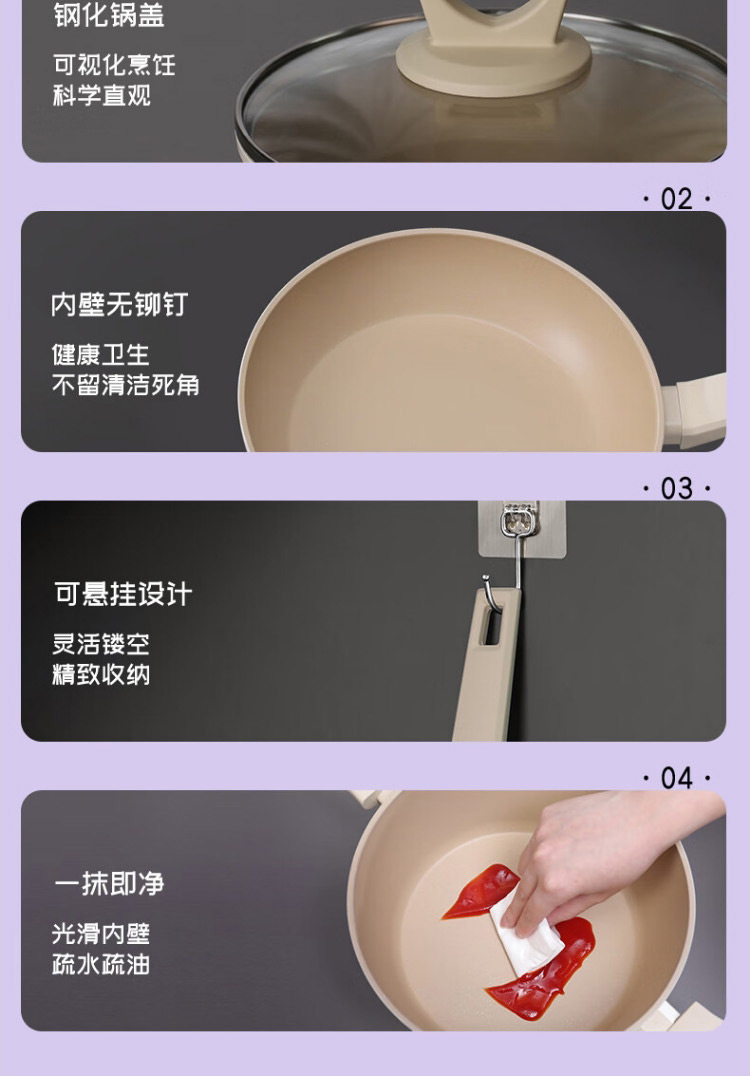 钢化锅盖

可视化烹饪
科学直观

· 02 ·

内壁无铆钉

健康卫生
不留清洁死角

· 03 ·

可悬挂设计

灵活镂空
精致收纳

· 04 ·

一抹即净

光滑内壁
疏水疏油