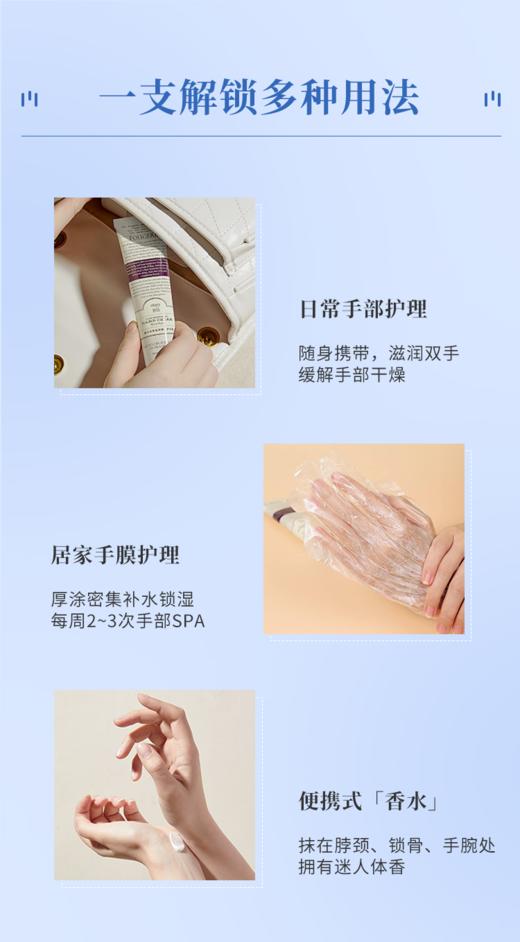 一支解锁多种用法

日常手部护理

随身携带，滋润双手
缓解手部干燥

居家手膜护理

厚涂密集补水锁湿
每周2~3次手部SPA

便携式「香水」

抹在脖颈、锁骨、手腕处
拥有迷人体香