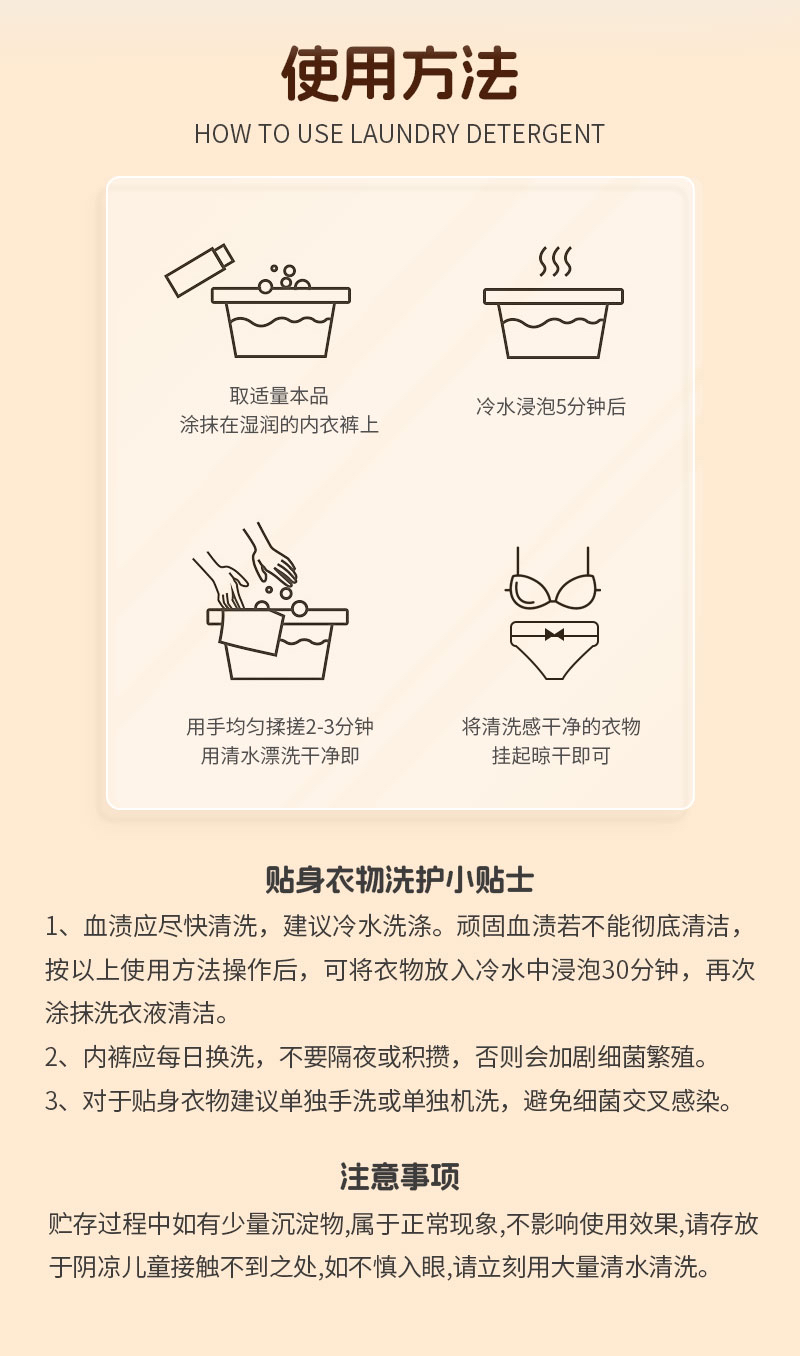 使用方法

HOW TO USE LAUNDRY DETERGENT

取适量本品
涂抹在湿润的内衣裤上

冷水浸泡5分钟后

用手均匀揉搓2-3分钟
用清水漂洗干净即

将清洗感干净的衣物
挂起晾干即可

贴身衣物洗护小贴士

1、血渍应尽快清洗，建议冷水洗涤。顽固血渍若不能彻底清洁，按以上使用方法操作后，可将衣物放入冷水中浸泡30分钟，再次涂抹洗衣液清洁。

2、内裤应每日换洗，不要隔夜或积攒，否则会加剧细菌繁殖。

3、对于贴身衣物建议单独手洗或单独机洗，避免细菌交叉感染。

注意事项

贮存过程中如有少量沉淀物,属于正常现象,不影响使用效果,请存放于阴凉儿童接触不到之处,如不慎入眼,请立刻用大量清水清洗。