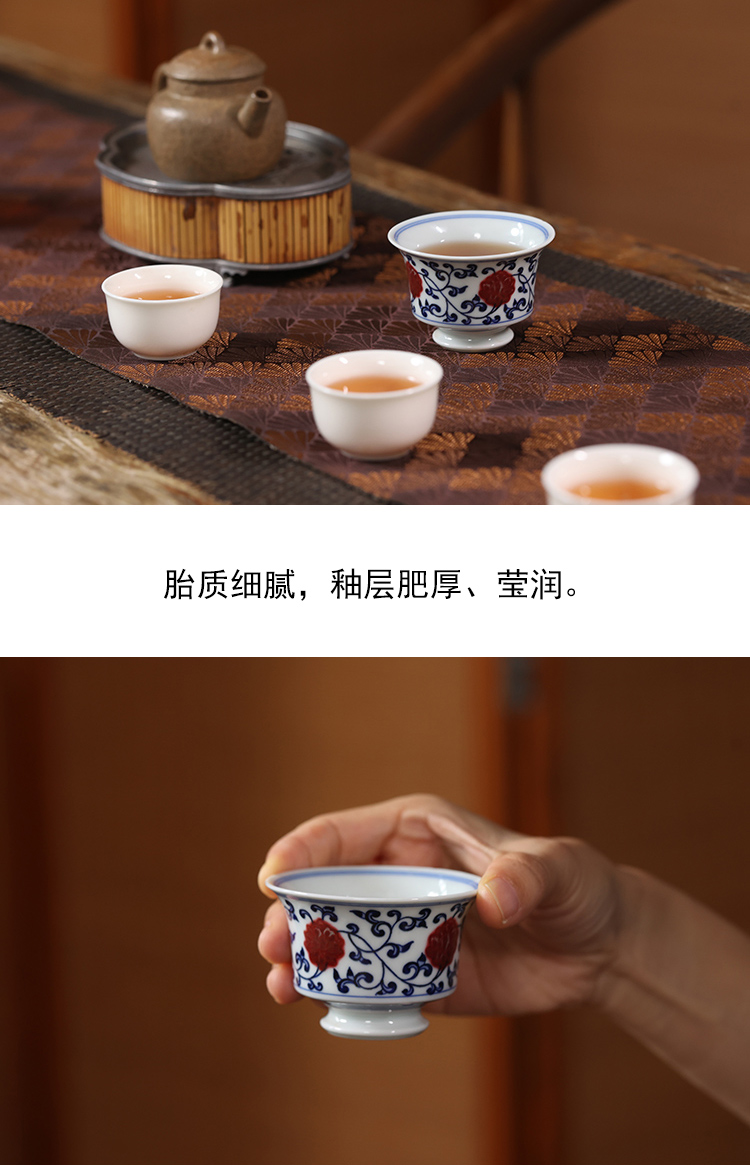 胎质细腻，釉层肥厚、莹润。