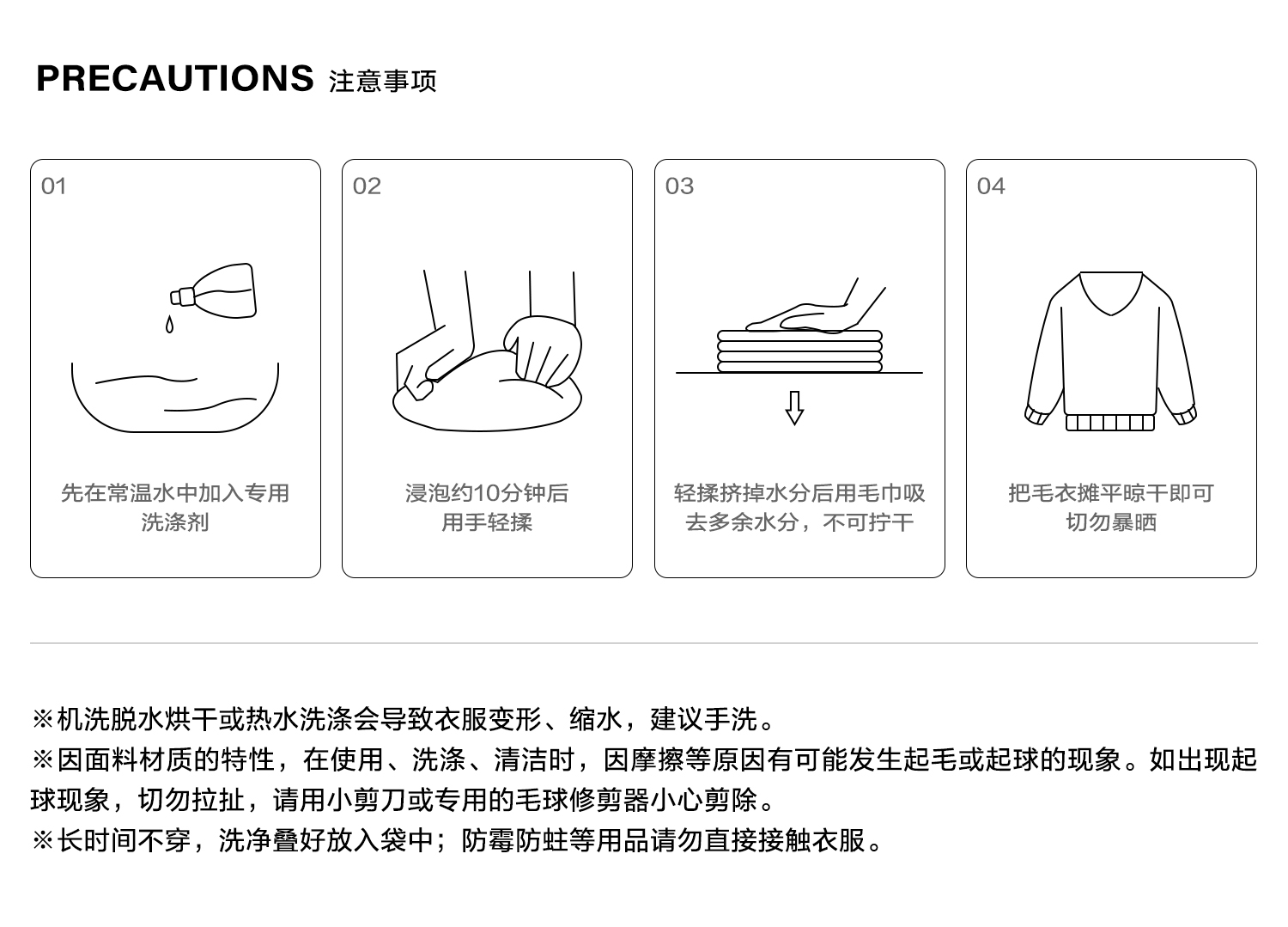 PRECAUTIONS 注意事项

01

先在常温水中加入专用洗涤剂

02

浸泡约10分钟后用手轻揉

03

轻揉挤掉水分后用毛巾吸去多余水分，不可拧干

04

把毛衣摊平晾干即可切勿暴晒

※机洗脱水烘干或热水洗涤会导致衣服变形、缩水，建议手洗。
※因面料材质的特性，在使用、洗涤、清洁时，因摩擦等原因有可能发生起毛或起球的现象。如出现起球现象，切勿拉扯，请用小剪刀或专用的毛球修剪器小心剪除。
※长时间不穿，洗净叠好放入袋中；防霉防蛀等用品请勿直接接触衣服。