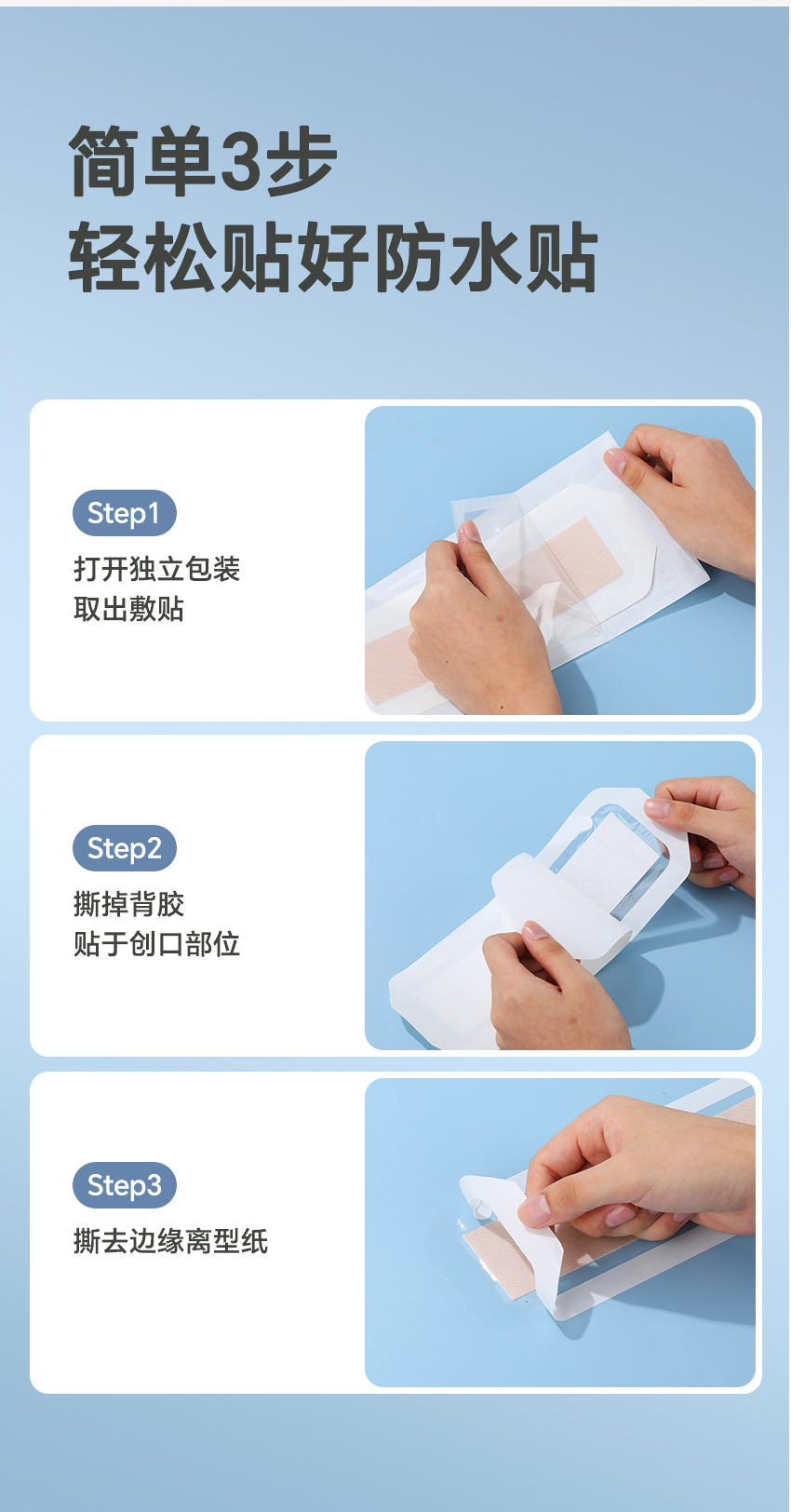 简单3步
轻松贴好防水贴

Step1
打开独立包装
取出敷贴

Step2
撕掉背胶
贴于创口部位

Step3
撕去边缘离型纸