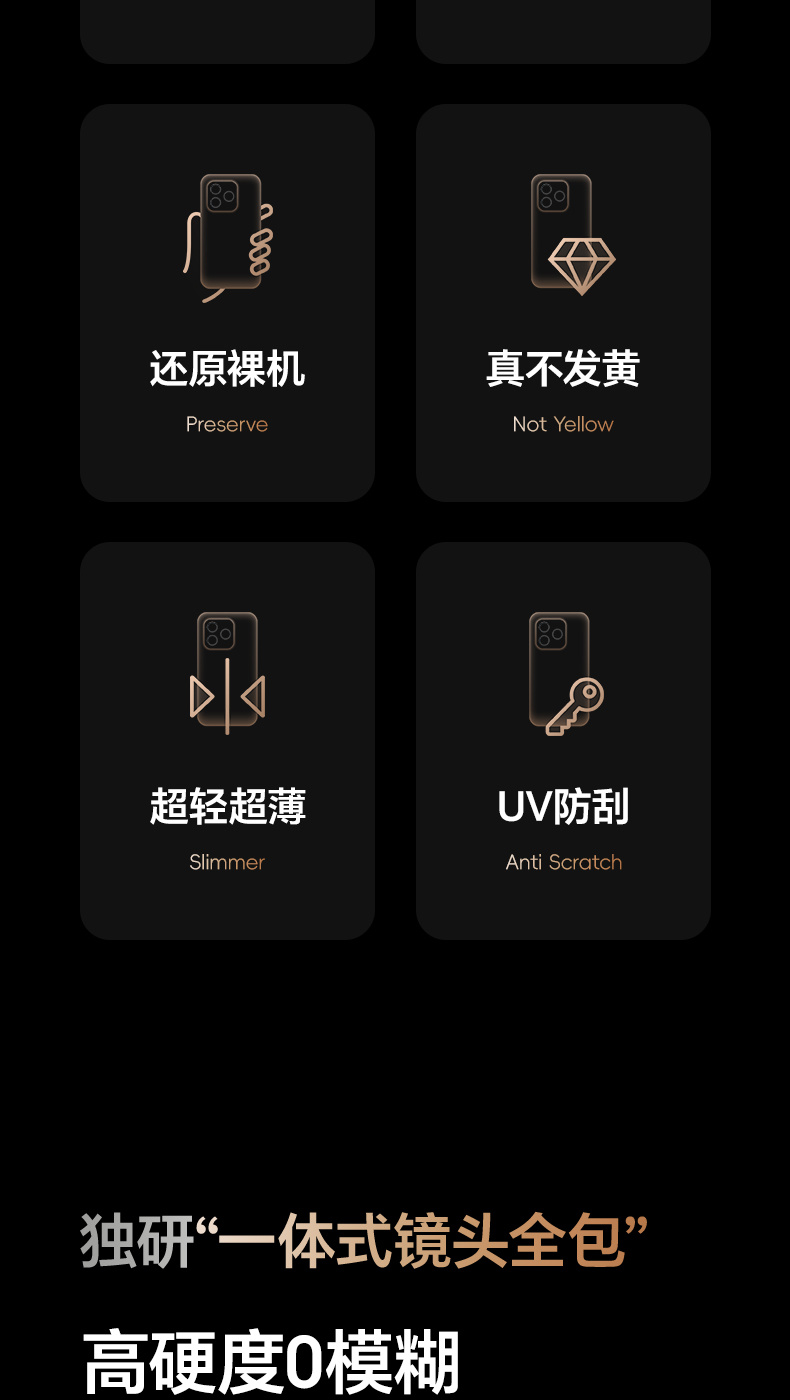 还原裸机
Preserve

真不发黄
Not Yellow

超轻超薄
Slimmer

UV防刮
Anti Scratch

独研“一体式镜头全包”

高硬度0模糊