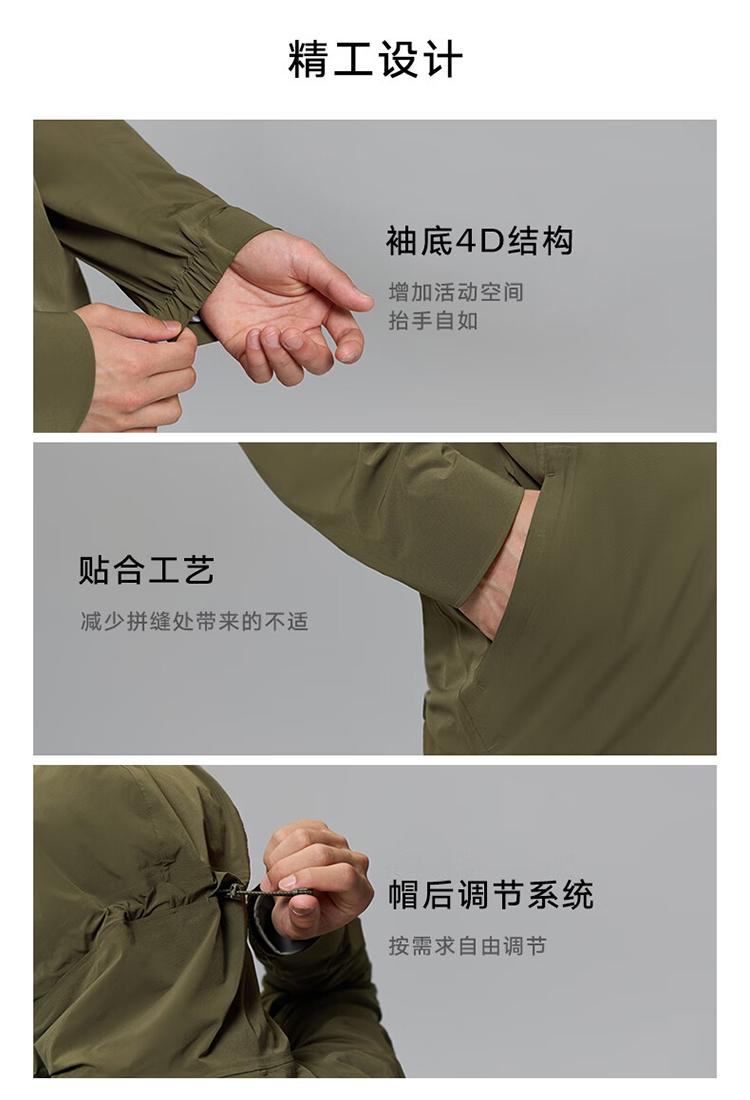 精工设计

袖底4D结构

增加活动空间
抬手自如

贴合工艺

减少拼缝处带来的不适

帽后调节系统

按需求自由调节