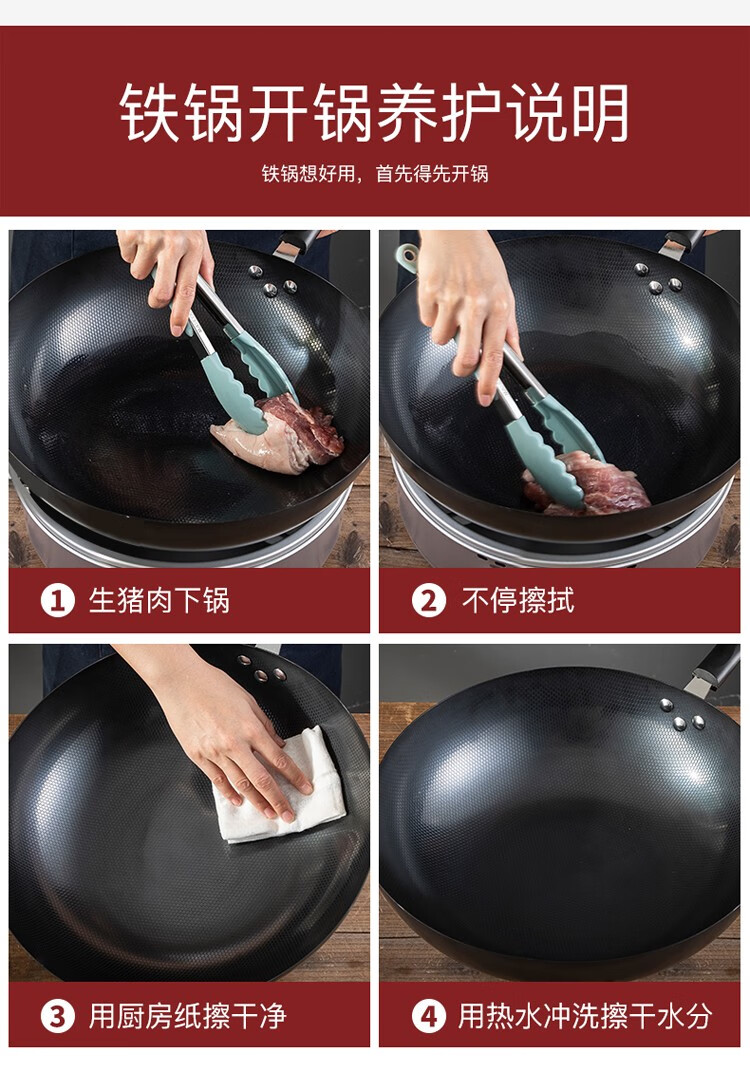 铁锅开锅养护说明

铁锅想好用，首先得先开锅

1 生猪肉下锅

2 不停擦拭

3 用厨房纸擦干净

4 用热水冲洗擦干水分