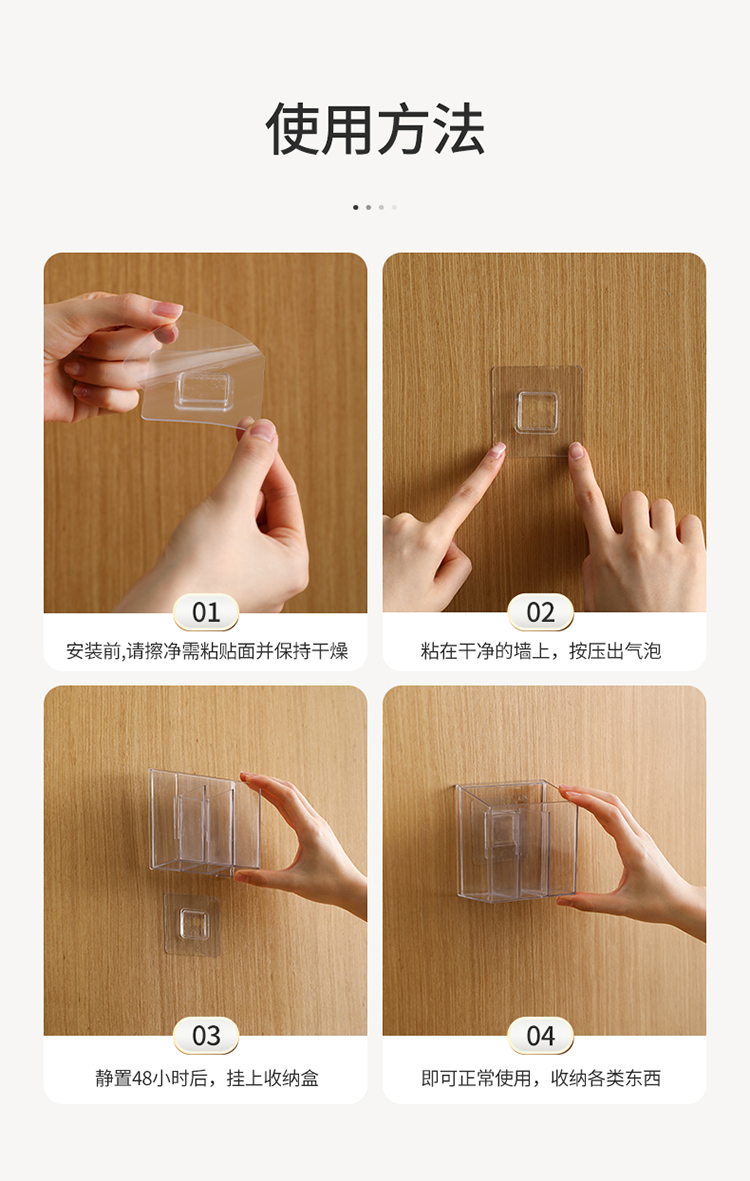 使用方法

01
安装前,请擦净需粘贴面并保持干燥

02
粘在干净的墙上，按压出气泡

03
静置48小时后，挂上收纳盒

04
即可正常使用，收纳各类东西