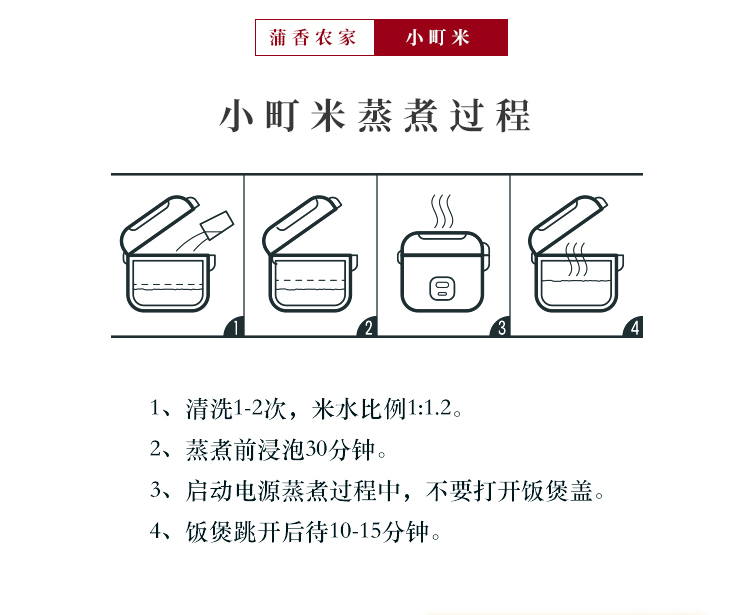 蒲香农家 小町米

小町米蒸煮过程

1 2 3 4

1、清洗1-2次，米水比例1:1.2。

2、蒸煮前浸泡30分钟。

3、启动电源蒸煮过程中，不要打开饭煲盖。

4、饭煲跳开后待10-15分钟。